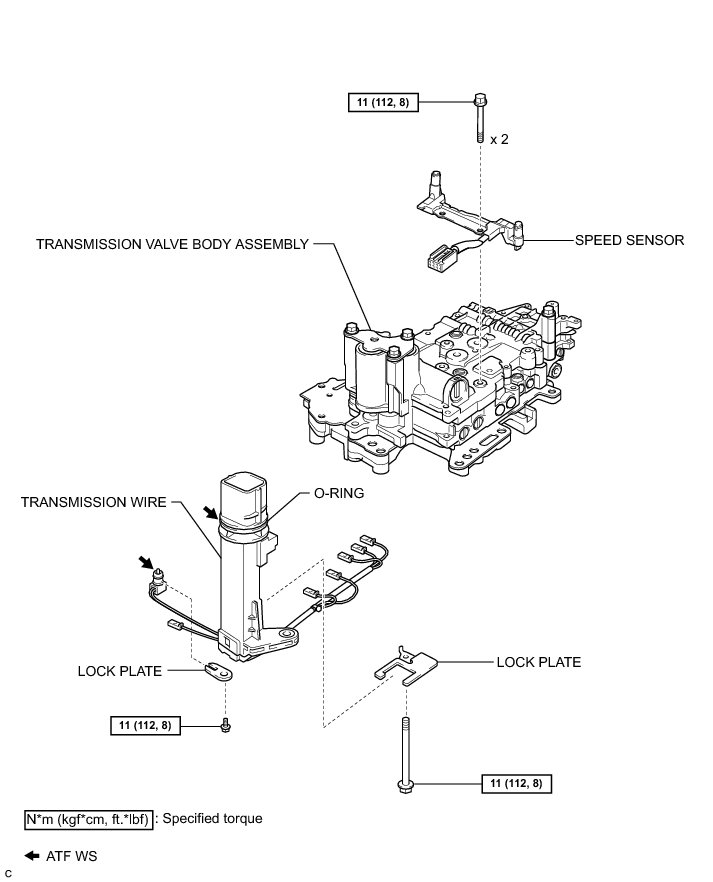 11 (112, 8)

x 2

TRANSMISSION VALVE BODY ASSEMBLY

SPEED SENSOR

TRANSMISSION WIRE

O-RING

LOCK PLATE

LOCK PLATE

11 (112, 8)

11 (112, 8)

N*m (kgf*cm, ft.*lbf) : Specified torque

ATF WS

C