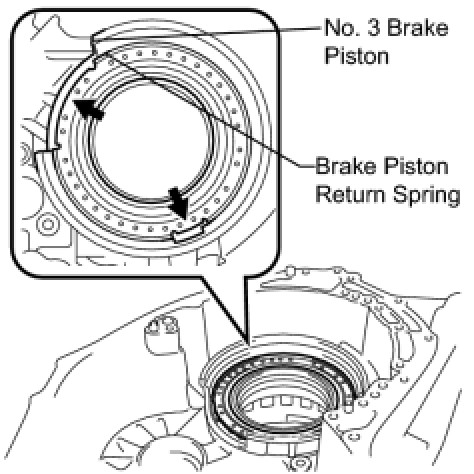 No. 3 Brake Piston

Brake Piston Return Spring