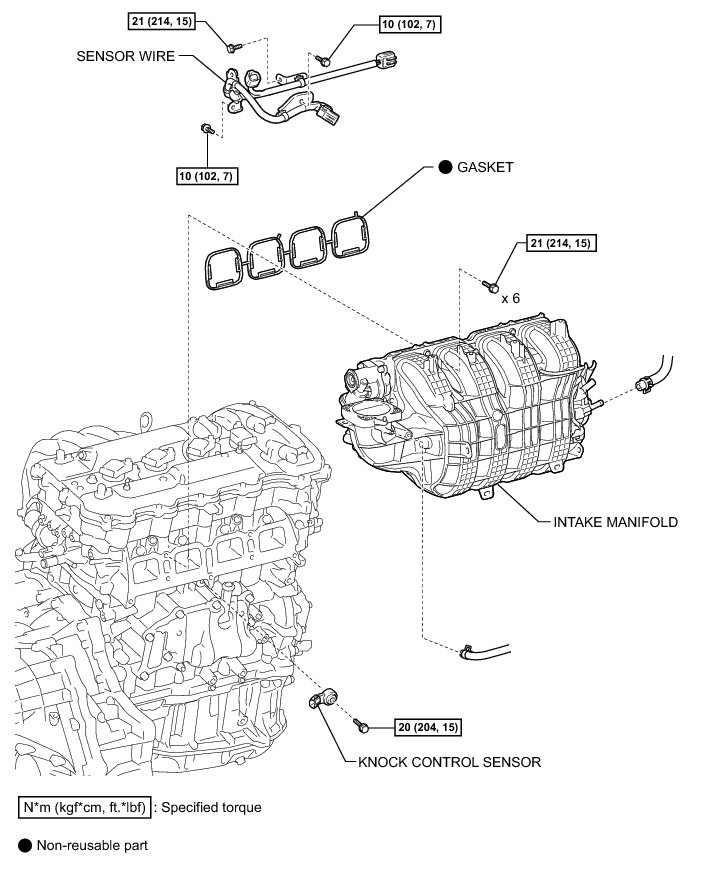 21 (214, 15)

10 (102, 7)

SENSOR WIRE

10 (102, 7)

● GASKET

21 (214, 15)

x 6

INTAKE MANIFOLD

20 (204, 15)

KNOCK CONTROL SENSOR

N*m (kgf*cm, ft.*lbf) : Specified torque

● Non-reusable part