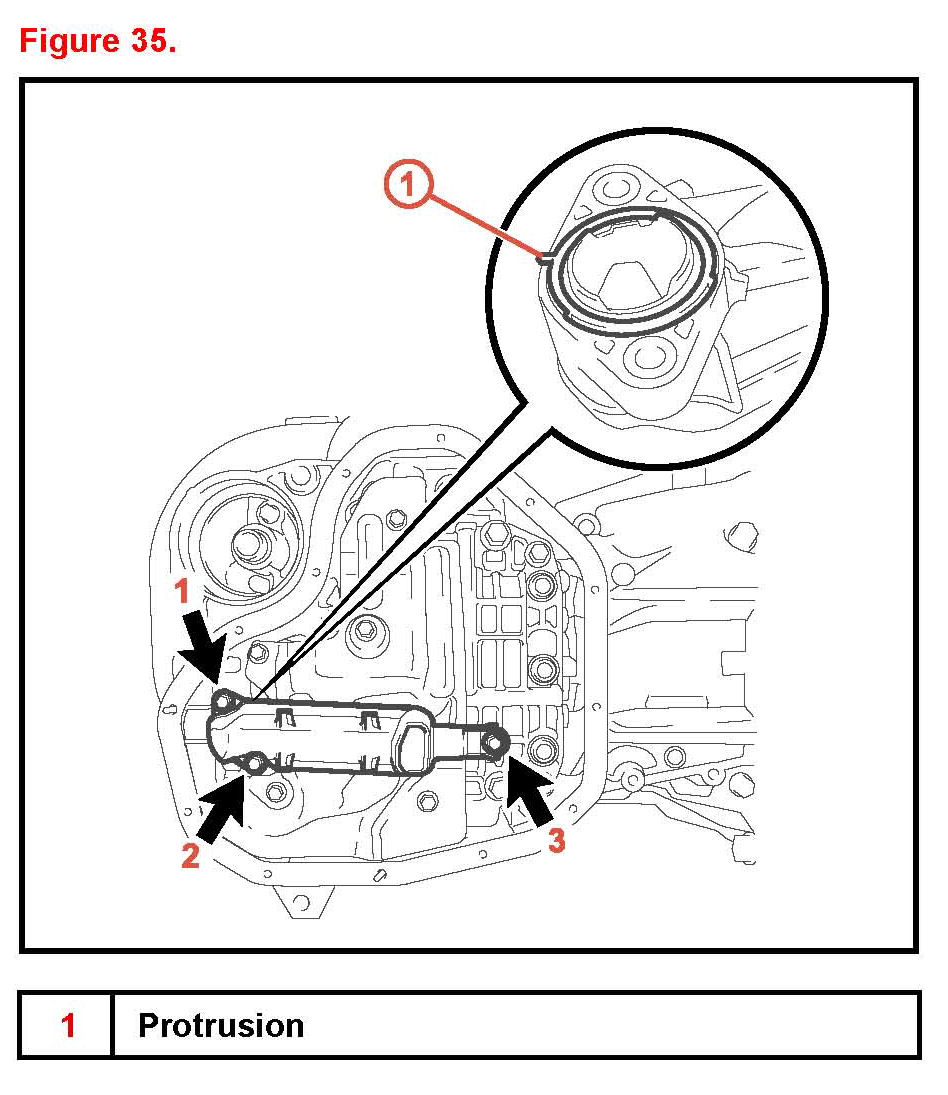 Figure 35.

1

1

2

3

| 1 | Protrusion |
|---|---|