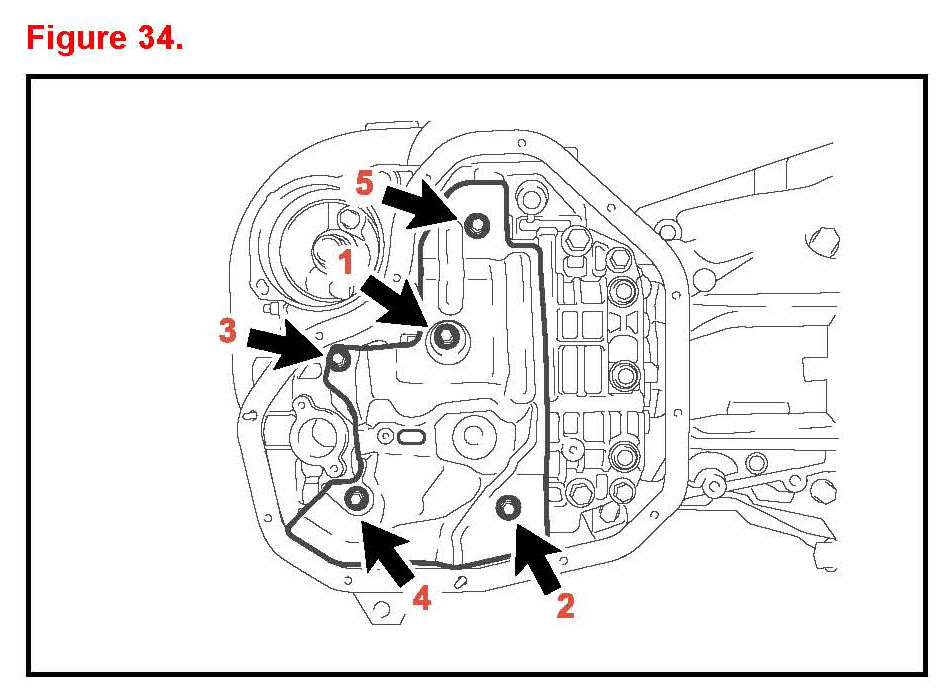 Figure 34.

5

1

3

4

2