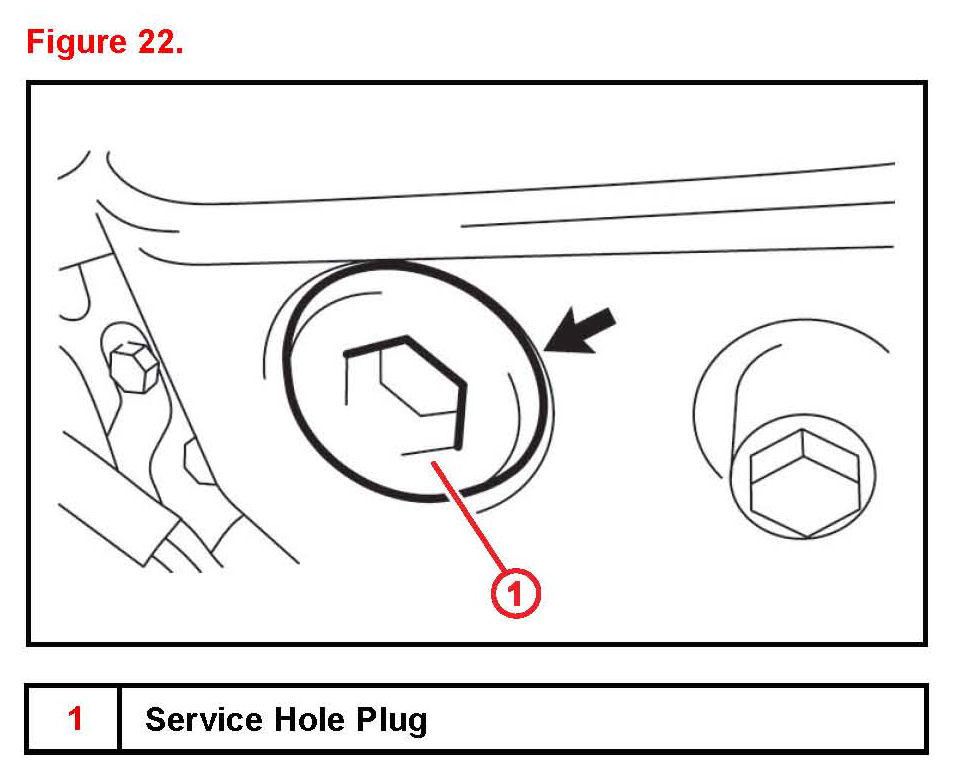 Figure 22.

1

| 1 | Service Hole Plug |
|---|---|