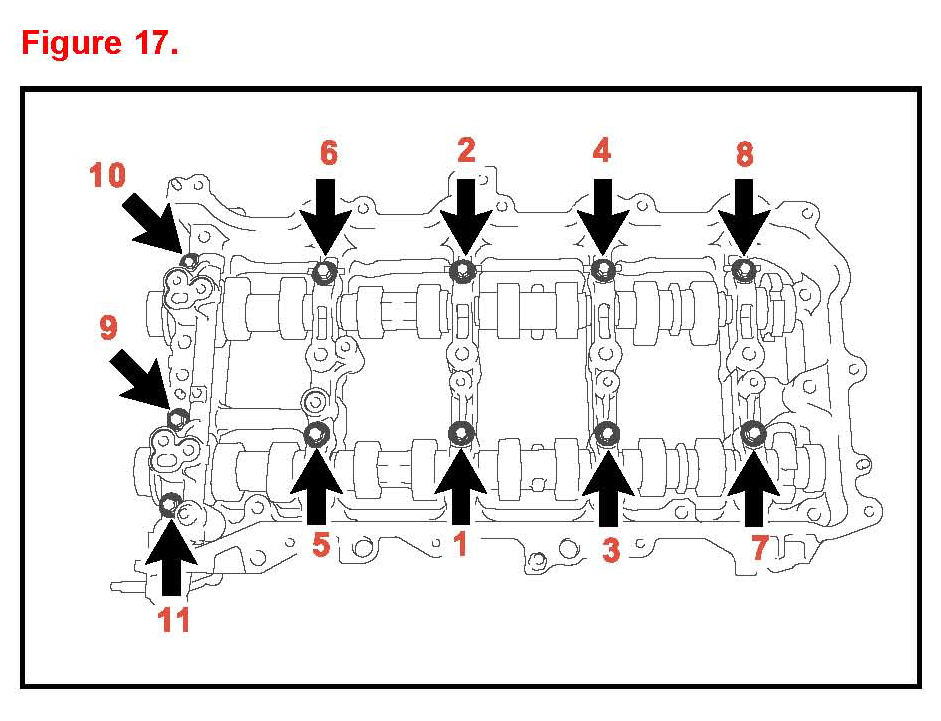 Figure 17.

10

6

2

4

8

9

5

1

3

7

11