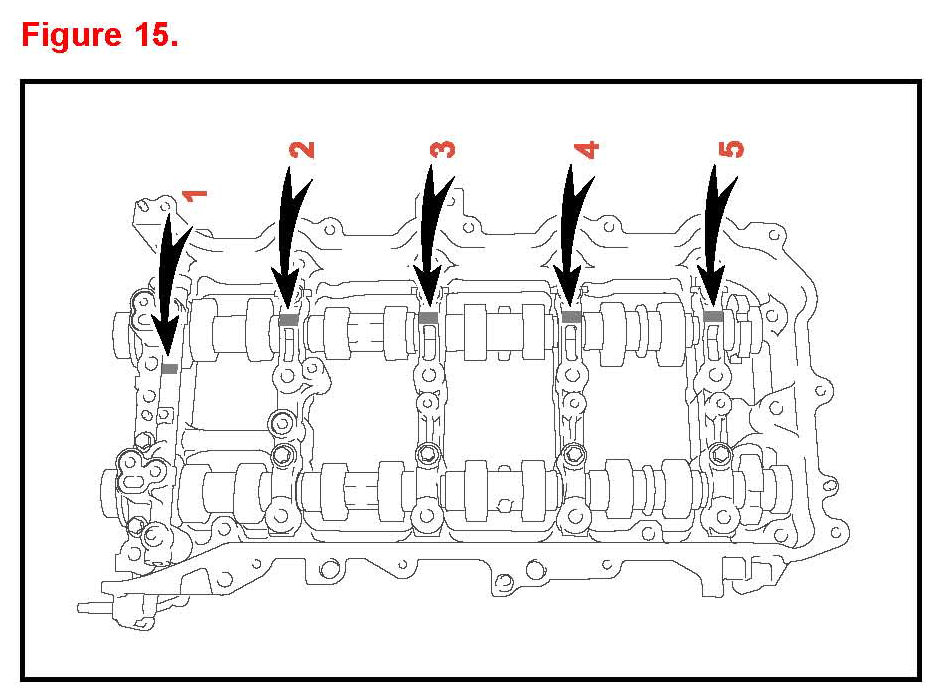 Figure 15.

1
2
3
4
5