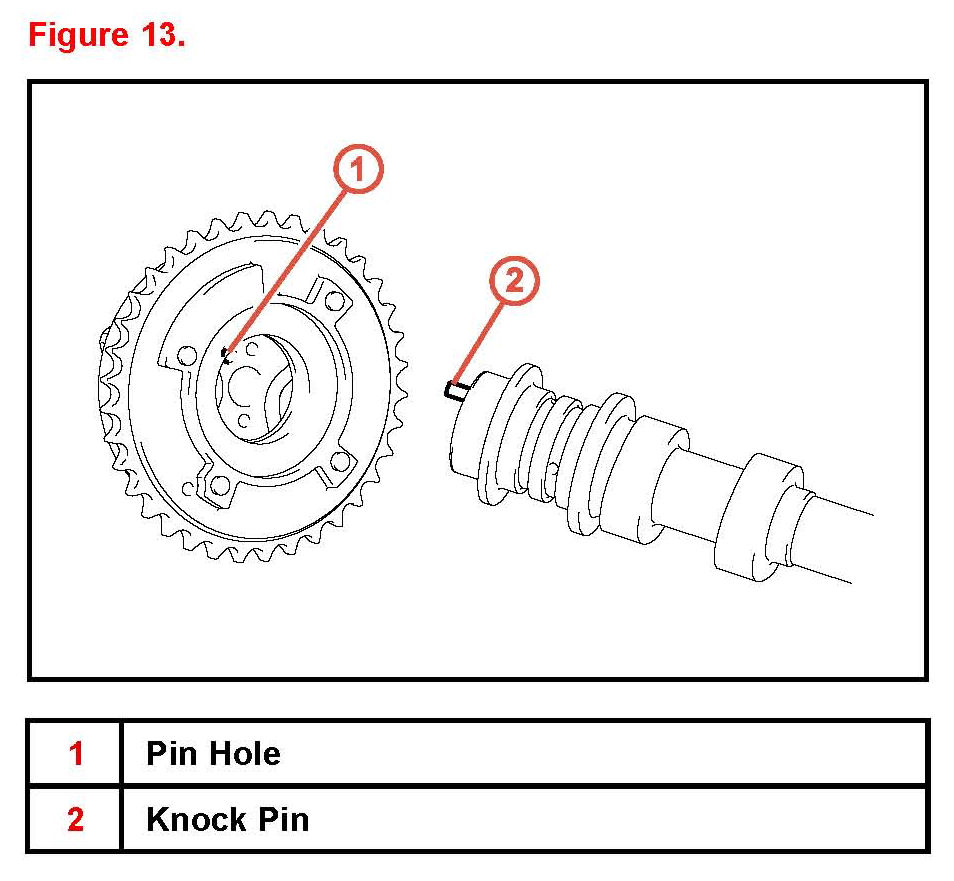 Figure 13.

1

2

| 1 | Pin Hole |
|---|---|
| 2 | Knock Pin |