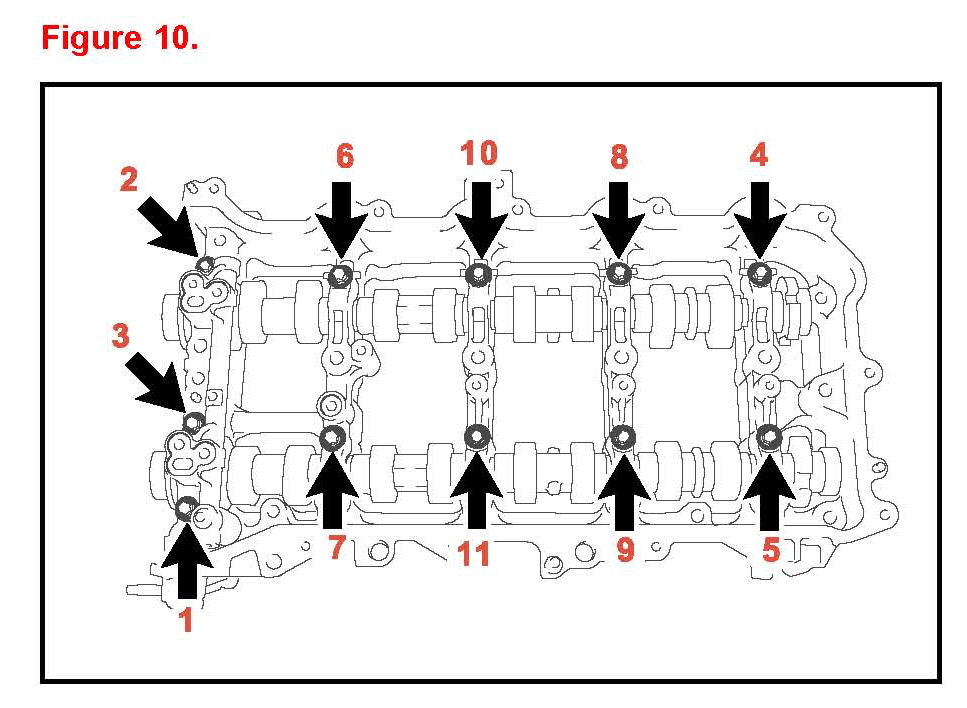 Figure 10.

2

6

10

8

4

3

7

11

9

5

1