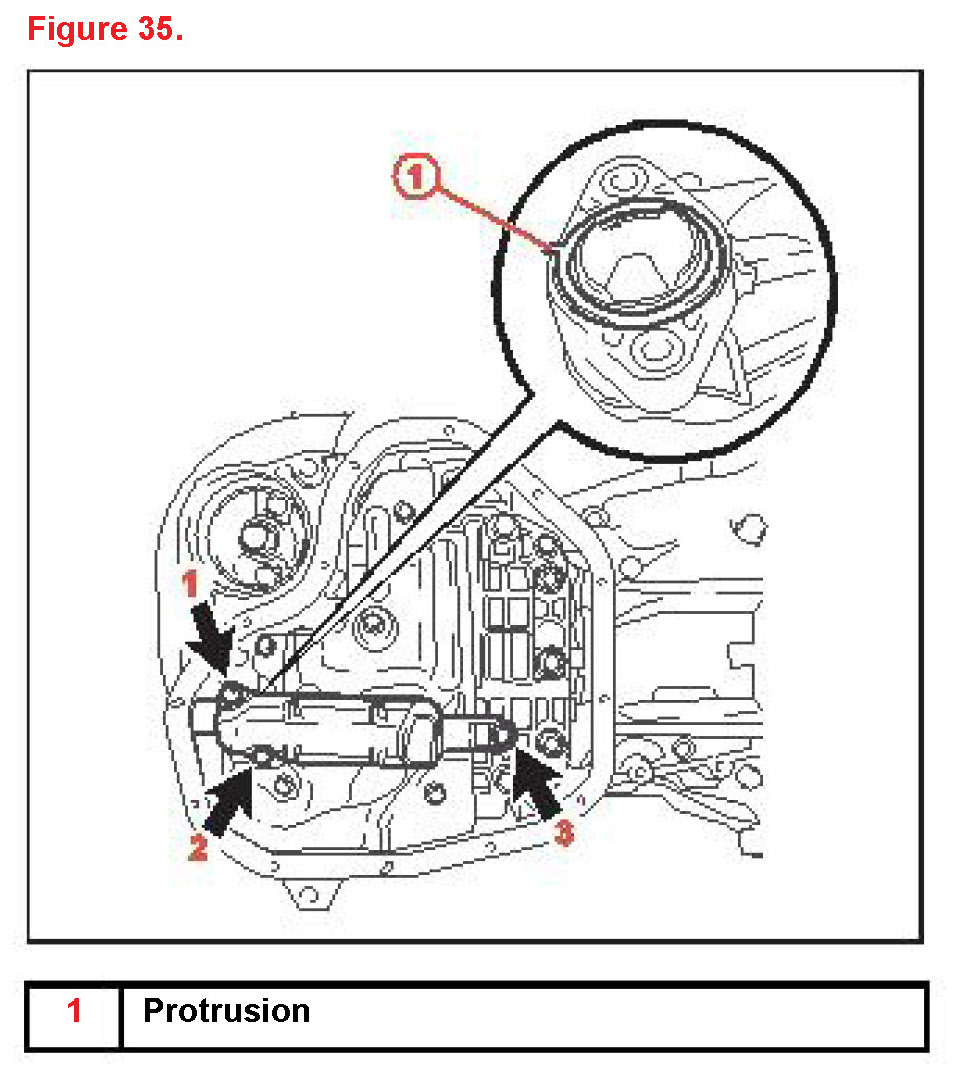 Figure 35.

1

1

2

3

| 1 | Protrusion |
|---|---|