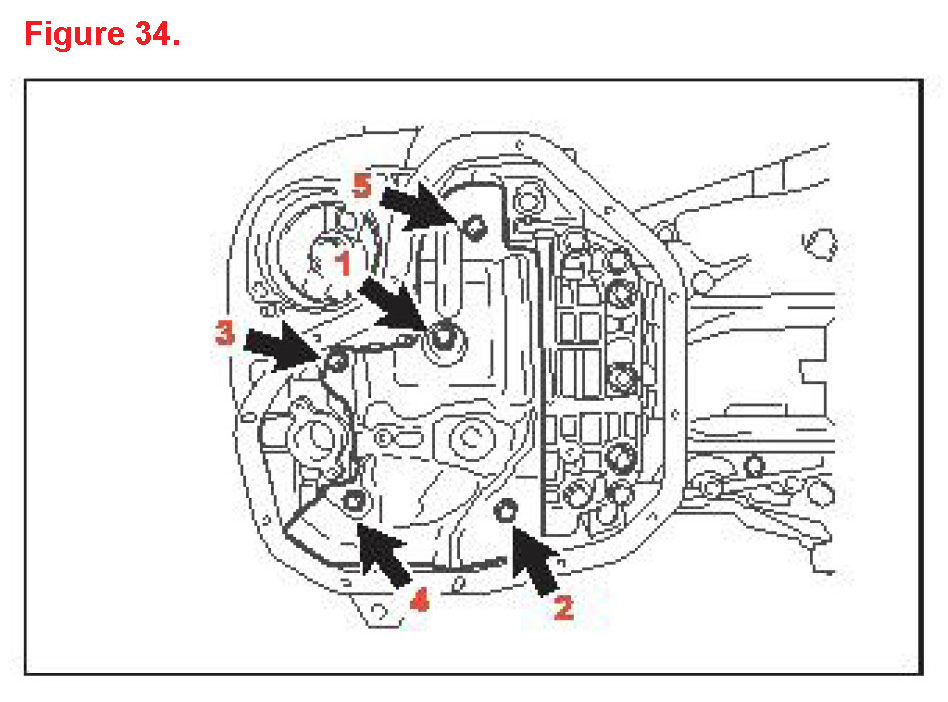 Figure 34.

5
1
3
4
2