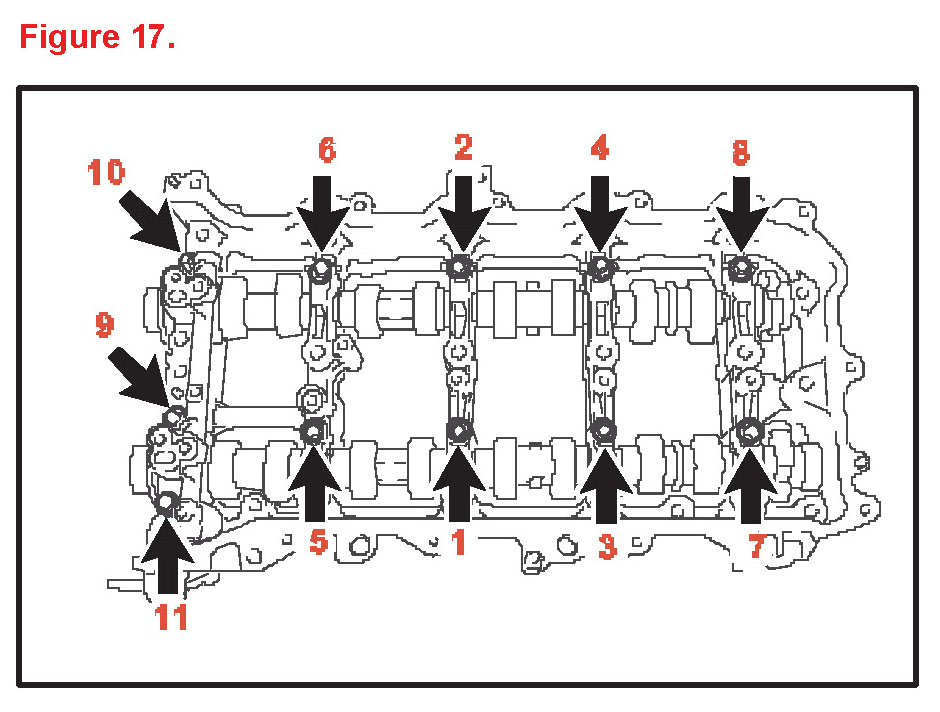 Figure 17.

10
6
2
4
8
9
5
1
3
7
11