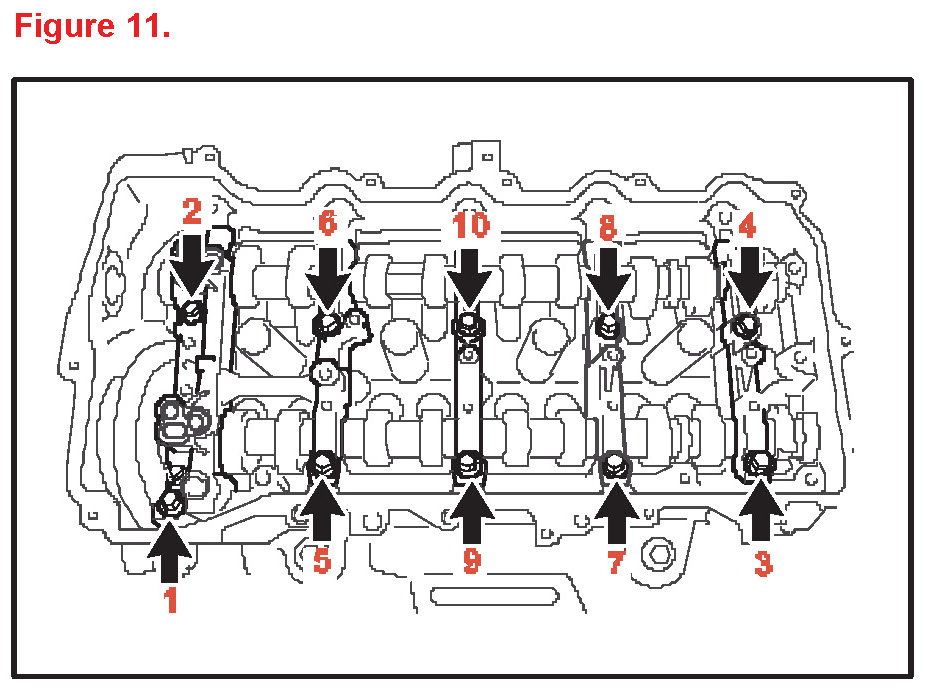 Figure 11.

2
6
10
8
4

1
5
9
7
3