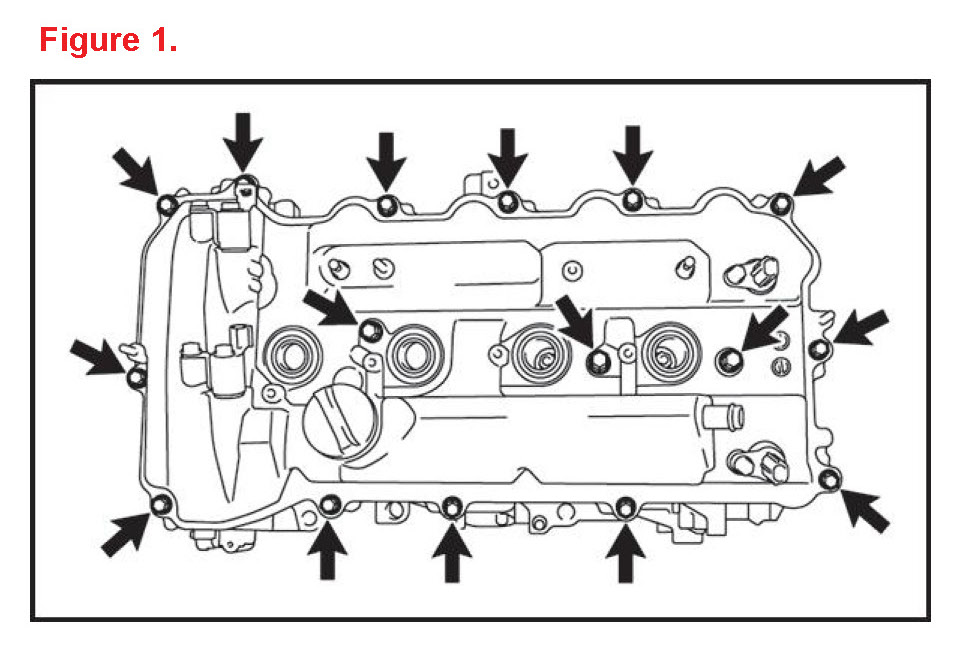 Figure 1.