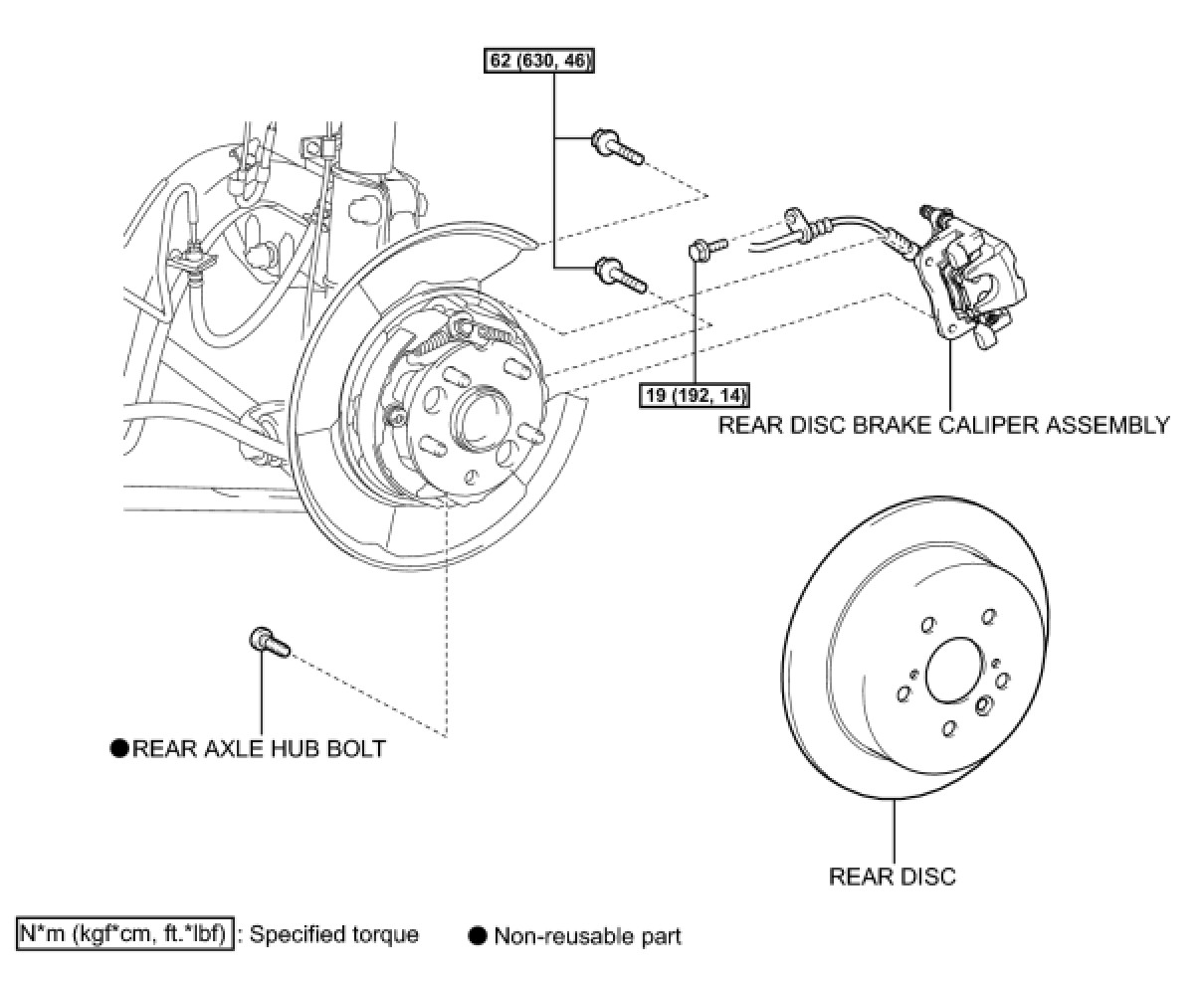 62 (630, 46)

19 (192, 14)

REAR DISC BRAKE CALIPER ASSEMBLY

●REAR AXLE HUB BOLT

REAR DISC

N*m (kgf*cm, ft.*lbf) : Specified torque ● Non-reusable part