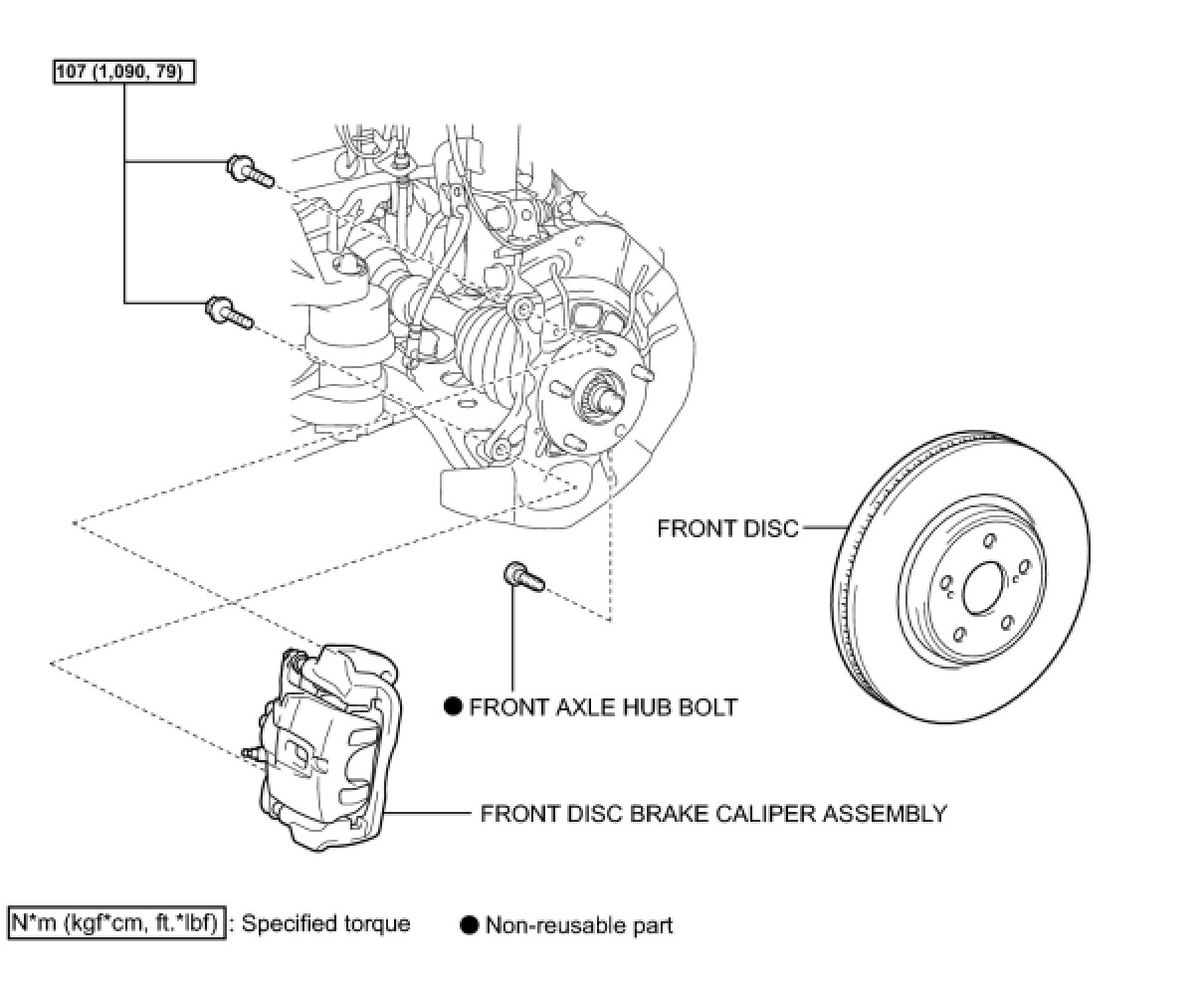 107 (1,090, 79)

FRONT DISC

● FRONT AXLE HUB BOLT

FRONT DISC BRAKE CALIPER ASSEMBLY

N*m (kgf*cm, ft.*lbf) : Specified torque

● Non-reusable part