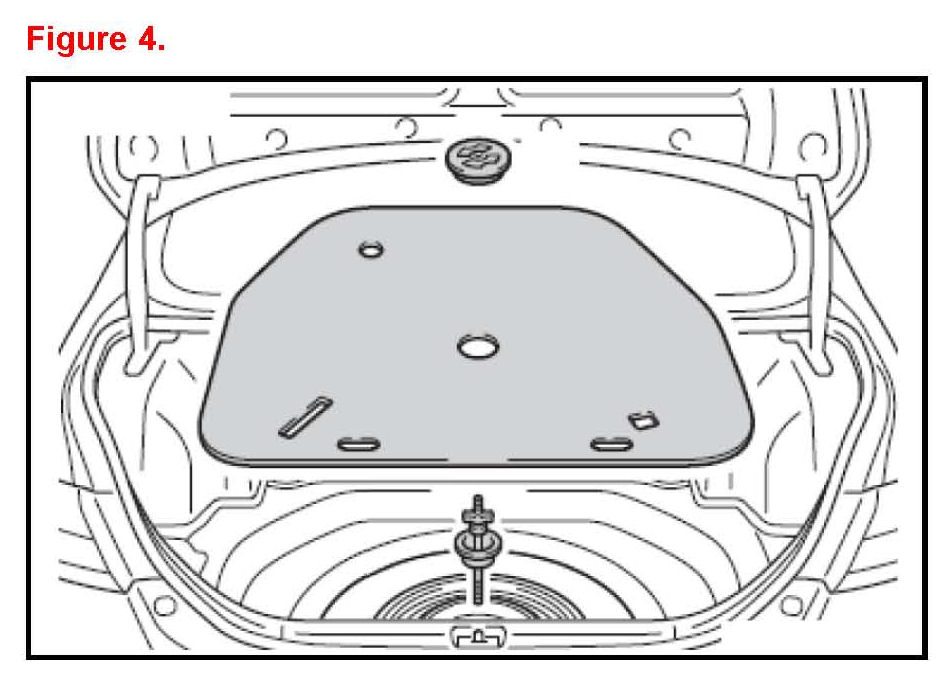 Figure 4.