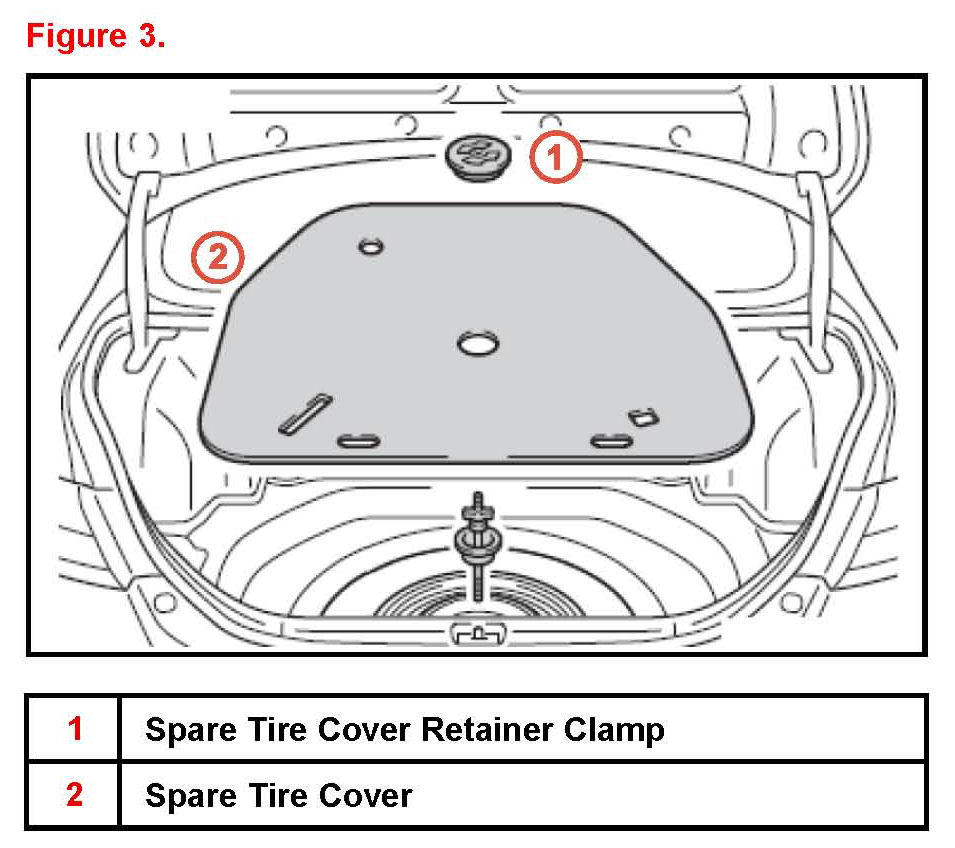 Figure 3.

1

2

| 1 | Spare Tire Cover Retainer Clamp |
|---|---|
| 2 | Spare Tire Cover |