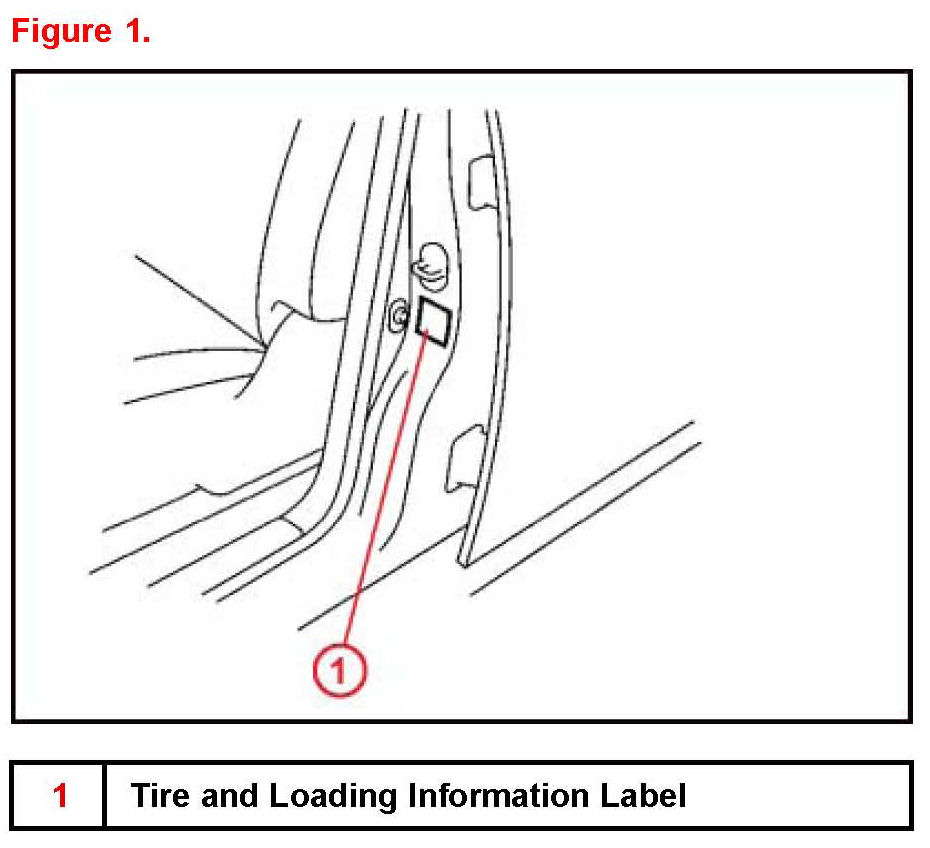 Figure 1.

1

| 1 | Tire and Loading Information Label |
|---|---|