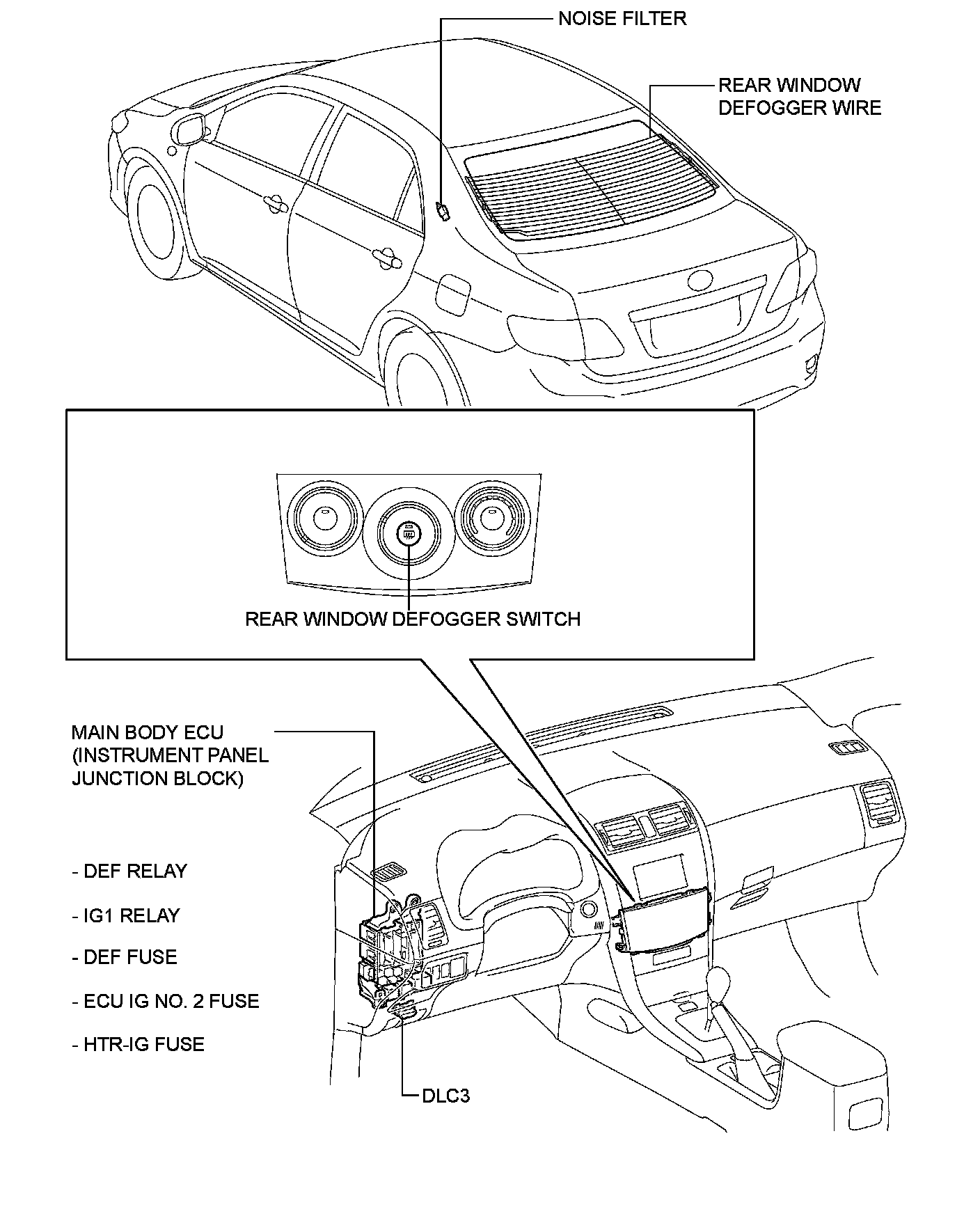 NOISE FILTER

REAR WINDOW DEFOGGER WIRE

REAR WINDOW DEFOGGER SWITCH

MAIN BODY ECU (INSTRUMENT PANEL JUNCTION BLOCK)

- DEF RELAY

- IG1 RELAY

- DEF FUSE

- ECU IG NO. 2 FUSE

- HTR-IG FUSE

DLC3