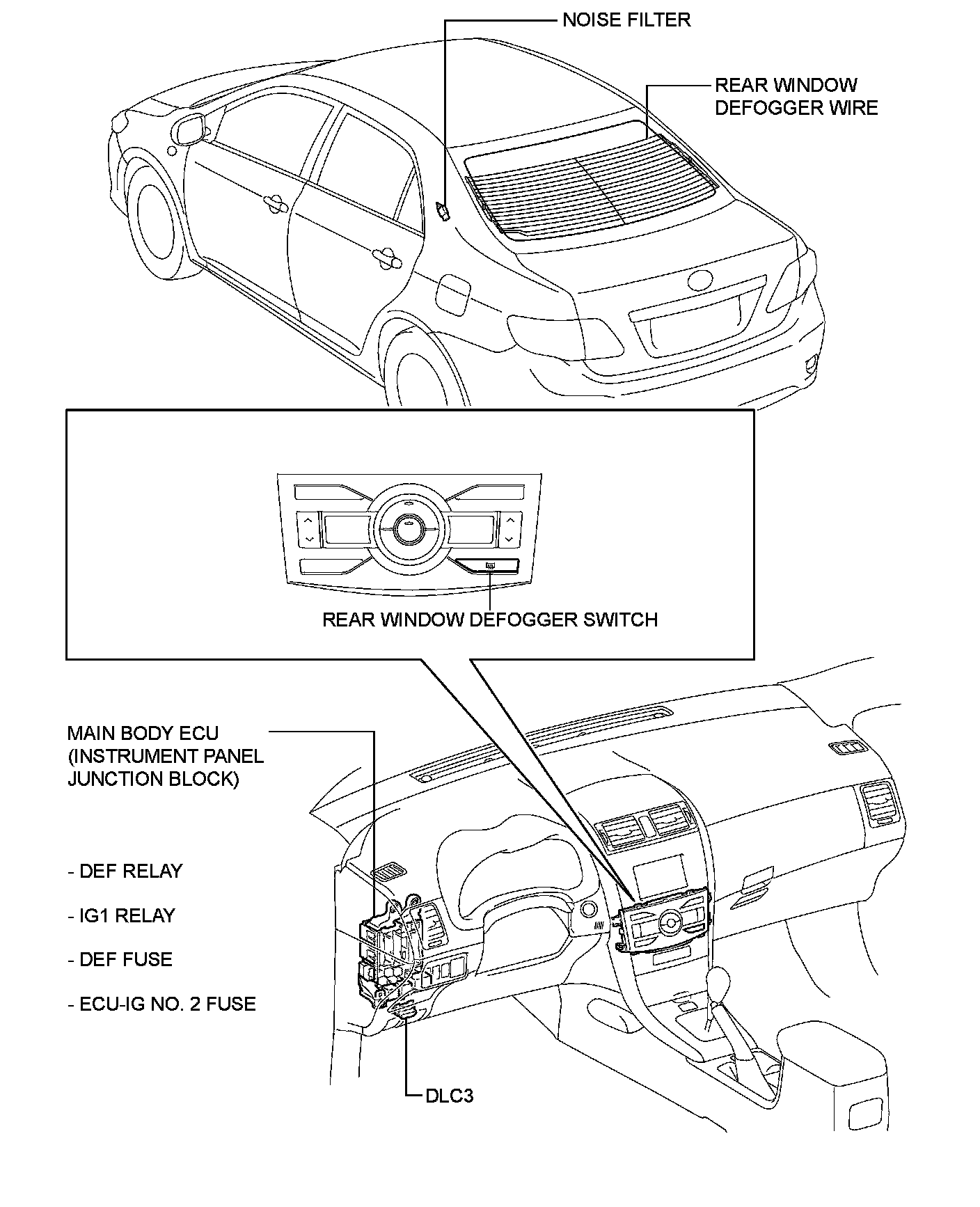 NOISE FILTER

REAR WINDOW DEFOGGER WIRE

REAR WINDOW DEFOGGER SWITCH

MAIN BODY ECU (INSTRUMENT PANEL JUNCTION BLOCK)

- DEF RELAY

- IG1 RELAY

- DEF FUSE

- ECU-IG NO. 2 FUSE

DLC3