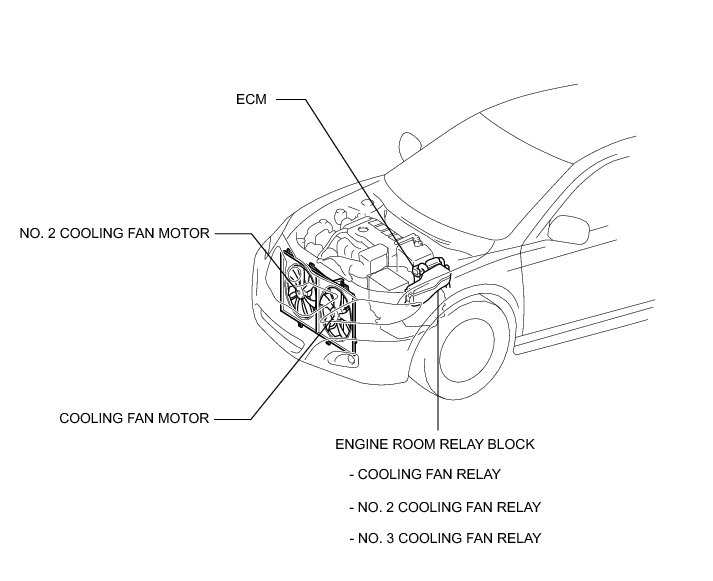 ECM

NO. 2 COOLING FAN MOTOR

COOLING FAN MOTOR

ENGINE ROOM RELAY BLOCK

- COOLING FAN RELAY

- NO. 2 COOLING FAN RELAY

- NO. 3 COOLING FAN RELAY