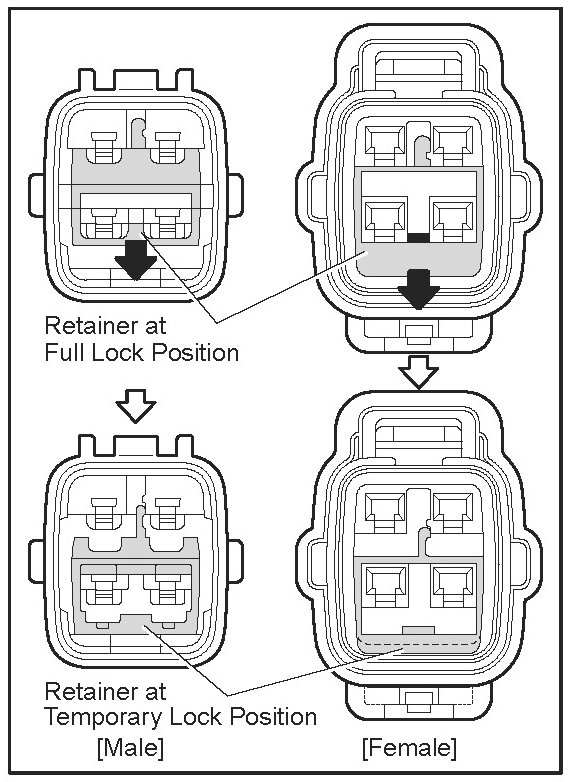 Retainer at
Full Lock Position

Retainer at
Temporary Lock Position

[Male]

[Female]