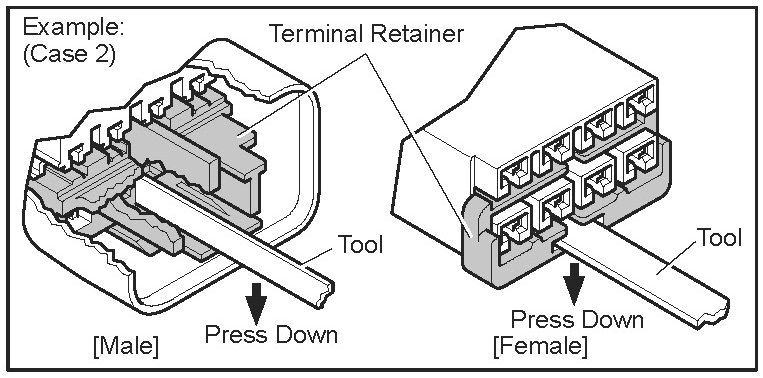 Example:
(Case 2)

Terminal Retainer

Tool

Press Down

[Male]

Tool

Press Down
[Female]