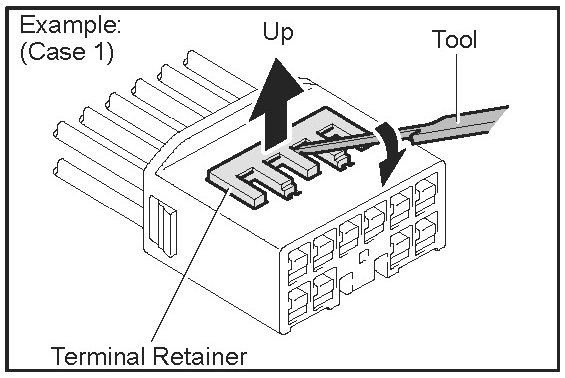 Example:
(Case 1)

Up

Tool

Terminal Retainer