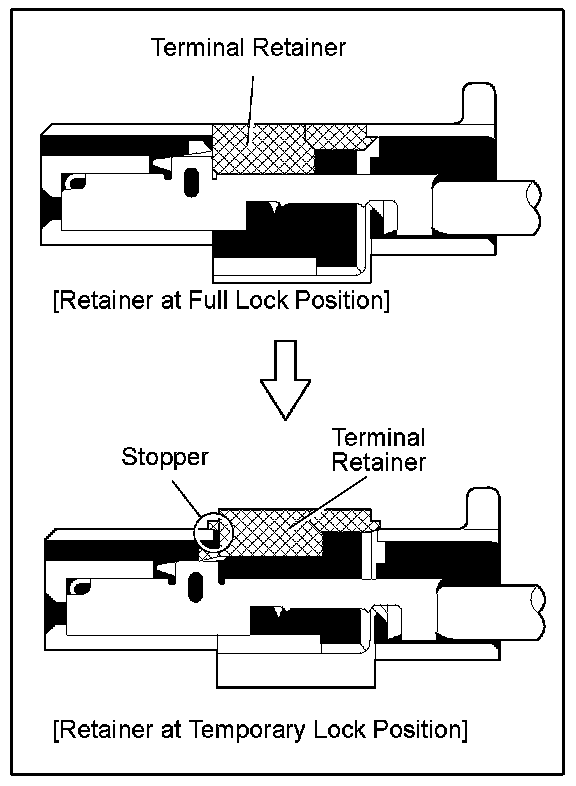 Terminal Retainer

[Retainer at Full Lock Position]

Stopper

Terminal Retainer

[Retainer at Temporary Lock Position]