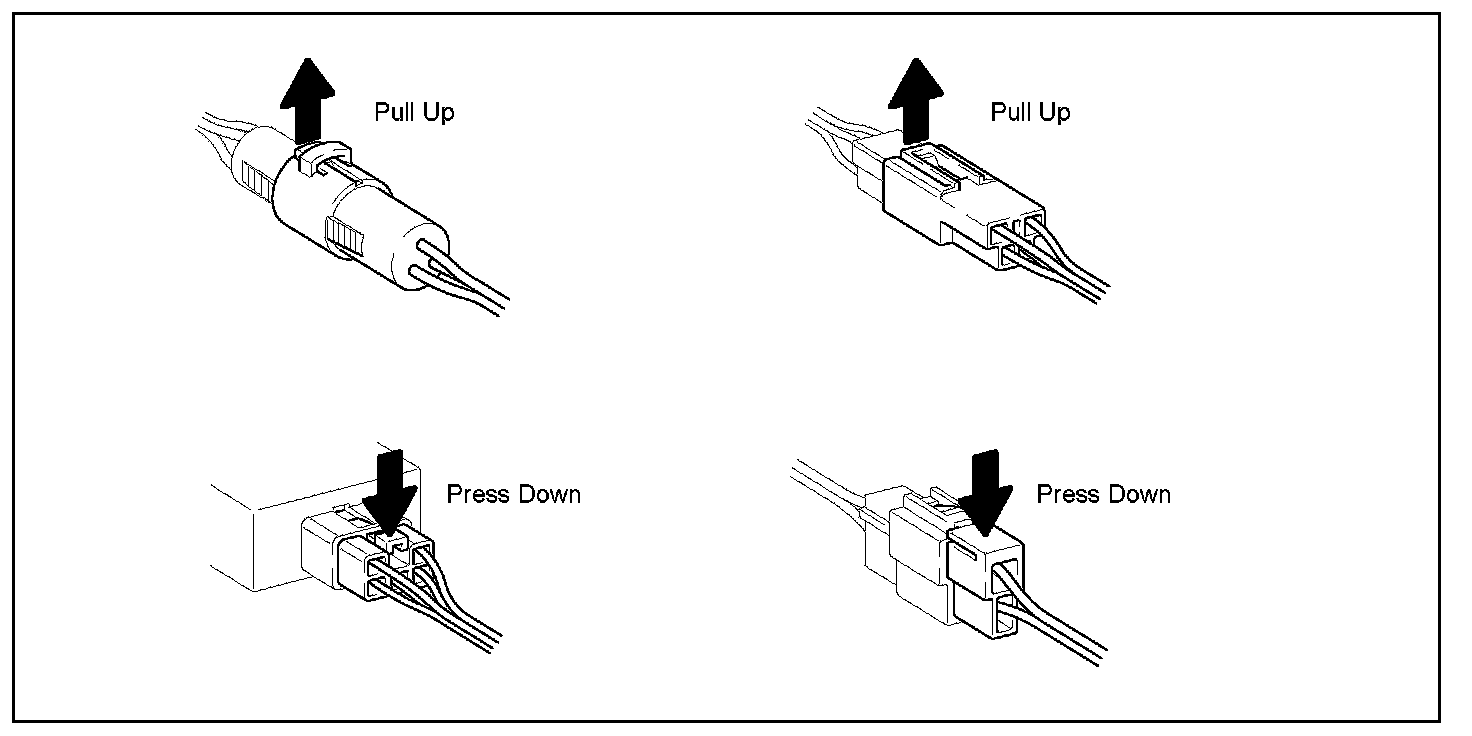 Pull Up

Pull Up

Press Down

Press Down