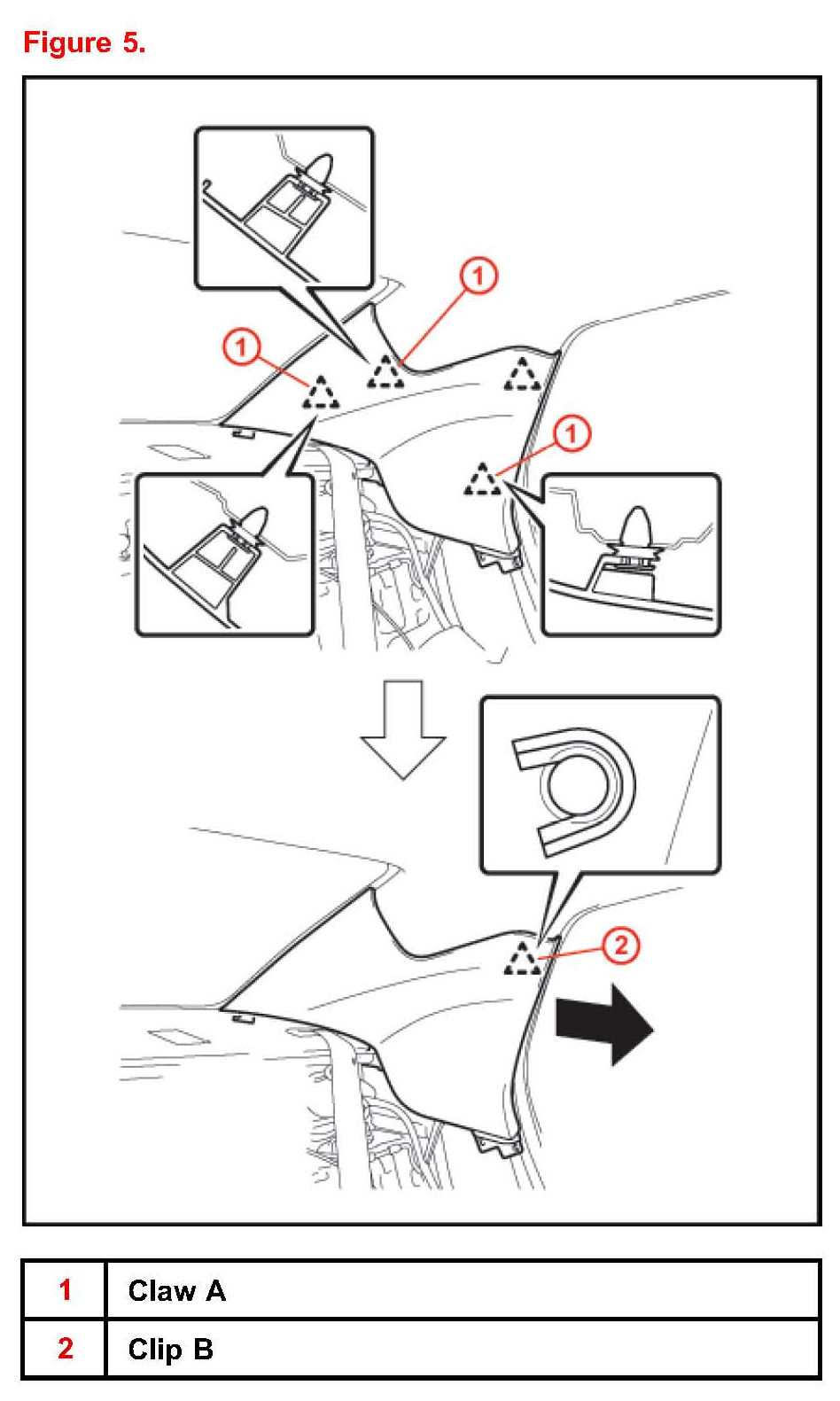 Figure 5.

1
1
1
2

| 1 | Claw A |
|---|---|
| 2 | Clip B |