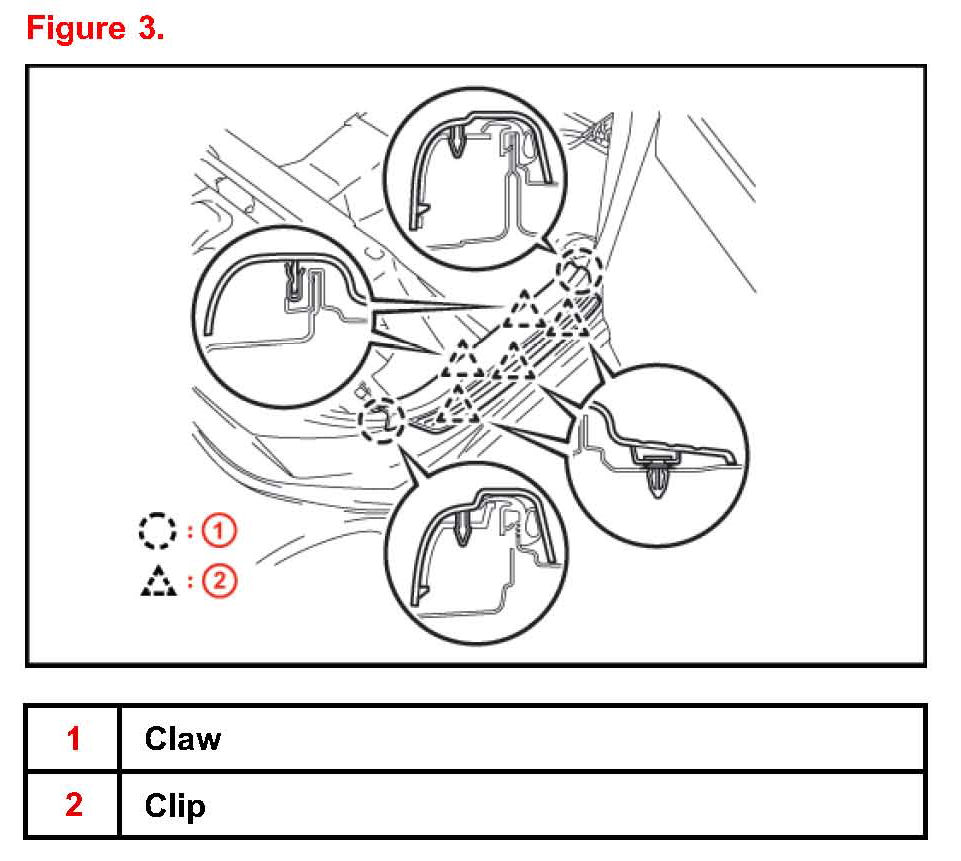 Figure 3.

: 1
: 2

| 1 | Claw |
|---|---|
| 2 | Clip |