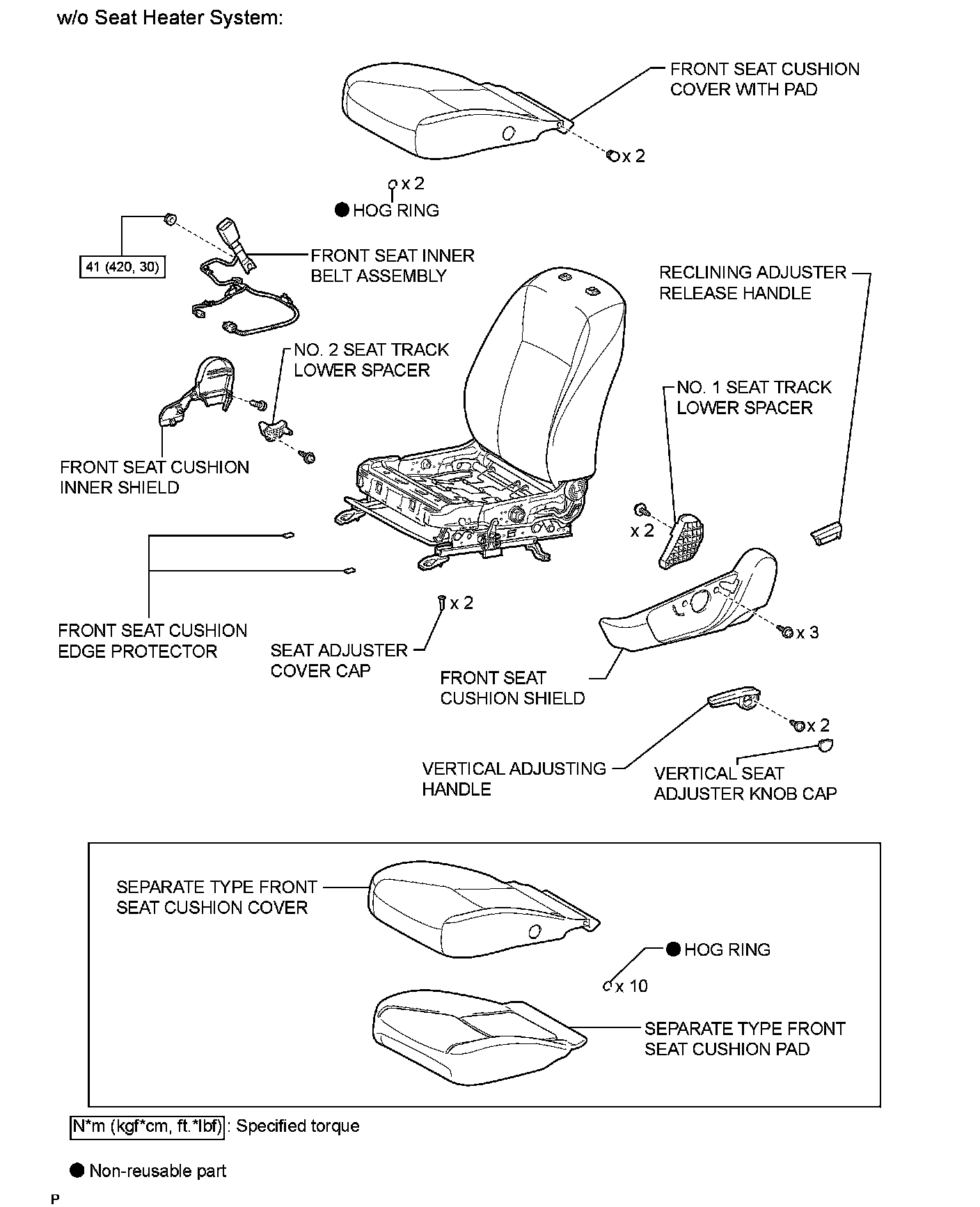 w/o Seat Heater System:

FRONT SEAT CUSHION COVER WITH PAD

x 2

x 2

● HOG RING

41 (420, 30)

FRONT SEAT INNER BELT ASSEMBLY

RECLINING ADJUSTER RELEASE HANDLE

NO. 2 SEAT TRACK LOWER SPACER

NO. 1 SEAT TRACK LOWER SPACER

FRONT SEAT CUSHION INNER SHIELD

x 2

FRONT SEAT CUSHION EDGE PROTECTOR

x 2

SEAT ADJUSTER COVER CAP

x 3

FRONT SEAT CUSHION SHIELD

x 2

VERTICAL ADJUSTING HANDLE

VERTICAL SEAT ADJUSTER KNOB CAP

SEPARATE TYPE FRONT SEAT CUSHION COVER

● HOG RING

x 10

SEPARATE TYPE FRONT SEAT CUSHION PAD

N*m (kgf*cm, ft.*lbf) : Specified torque

● Non-reusable part

P