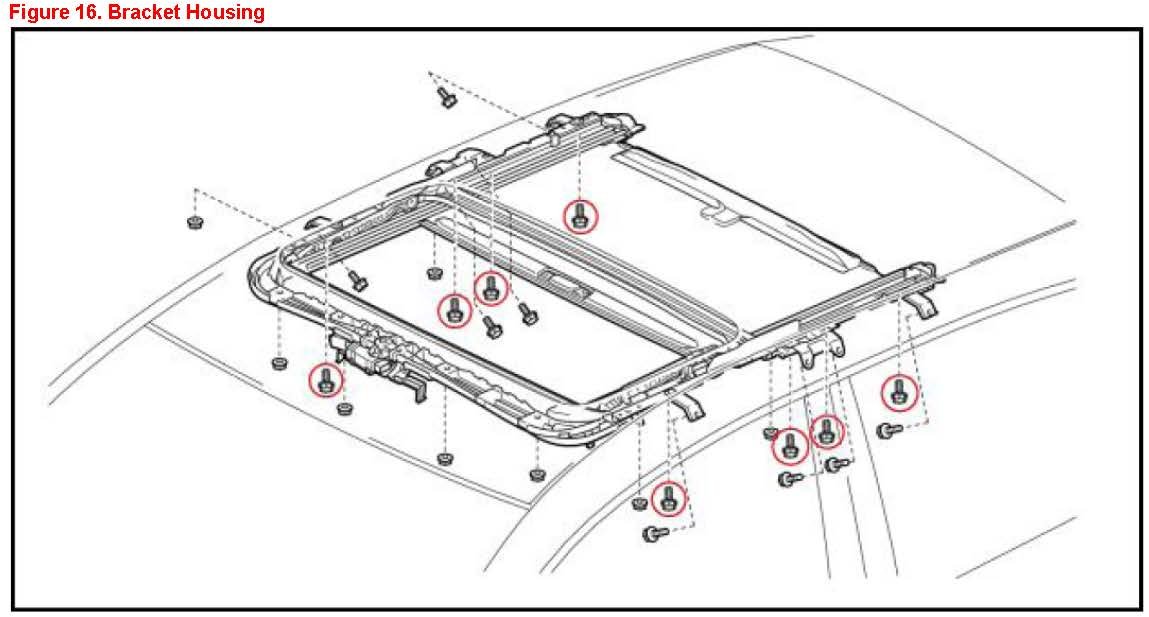 Figure 16. Bracket Housing