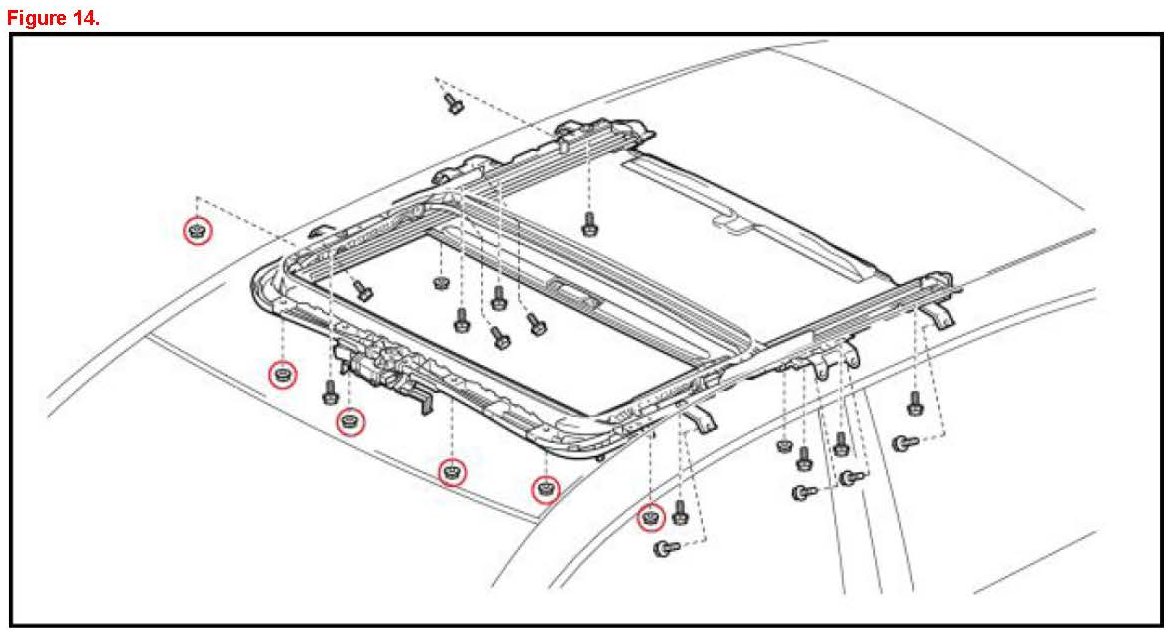 Figure 14.