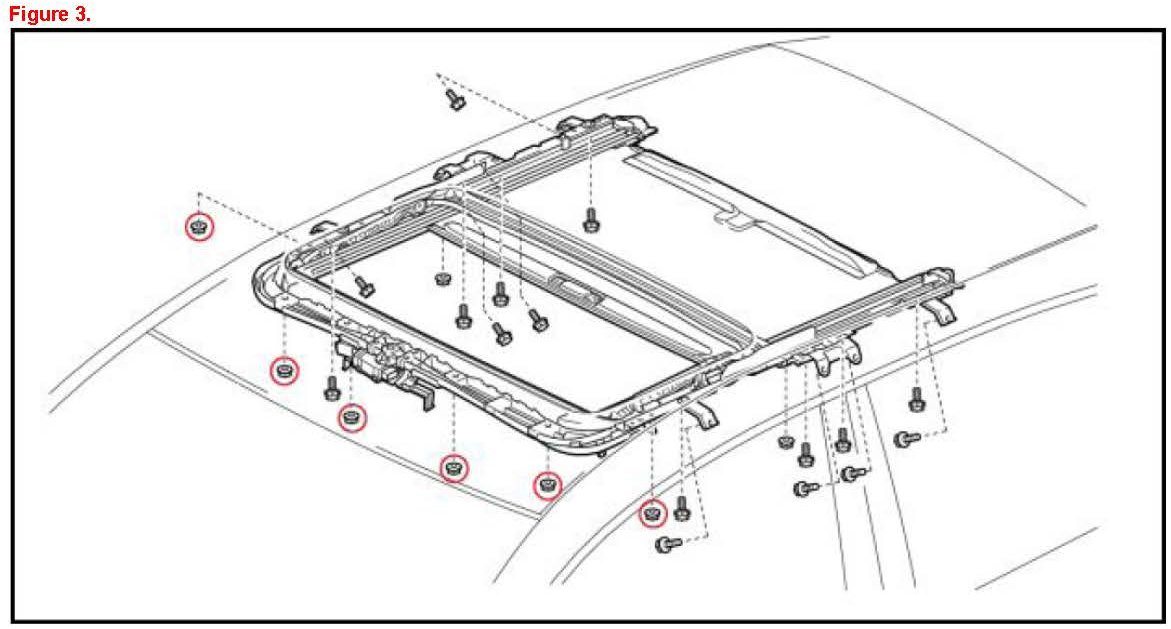 Figure 3.