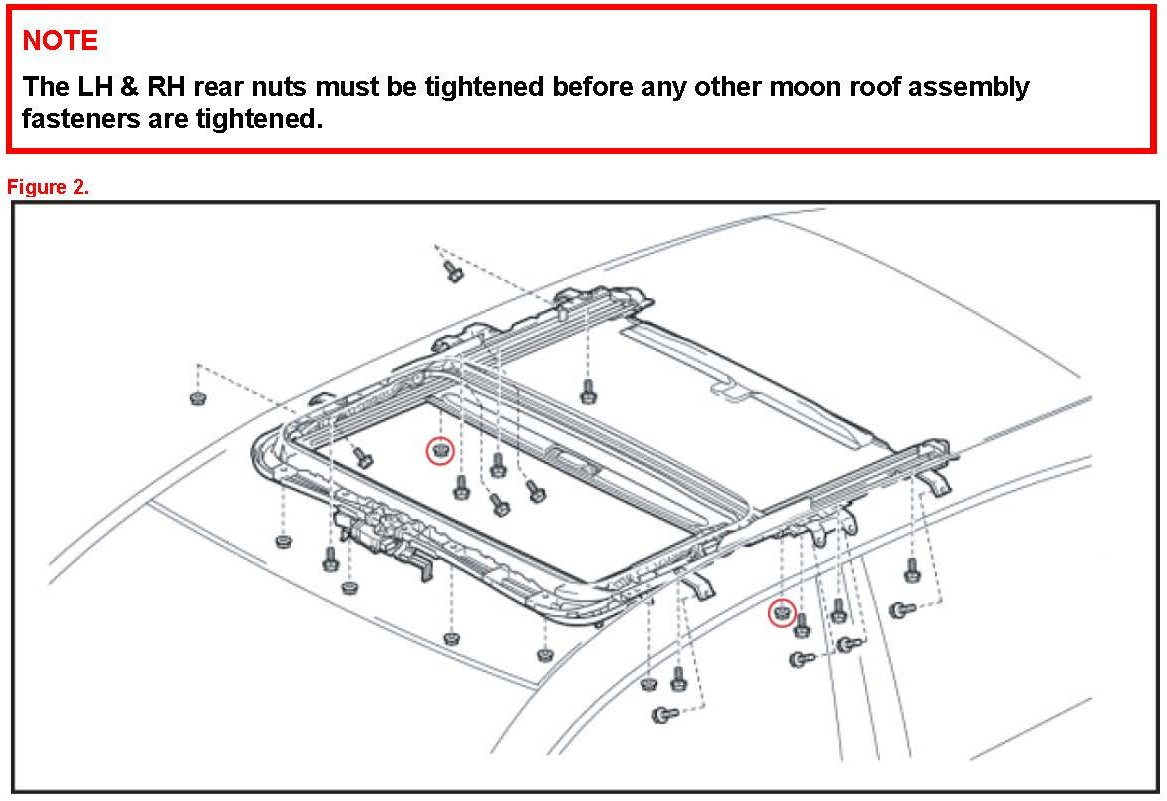 NOTE

The LH & RH rear nuts must be tightened before any other moon roof assembly fasteners are tightened.

Figure 2.