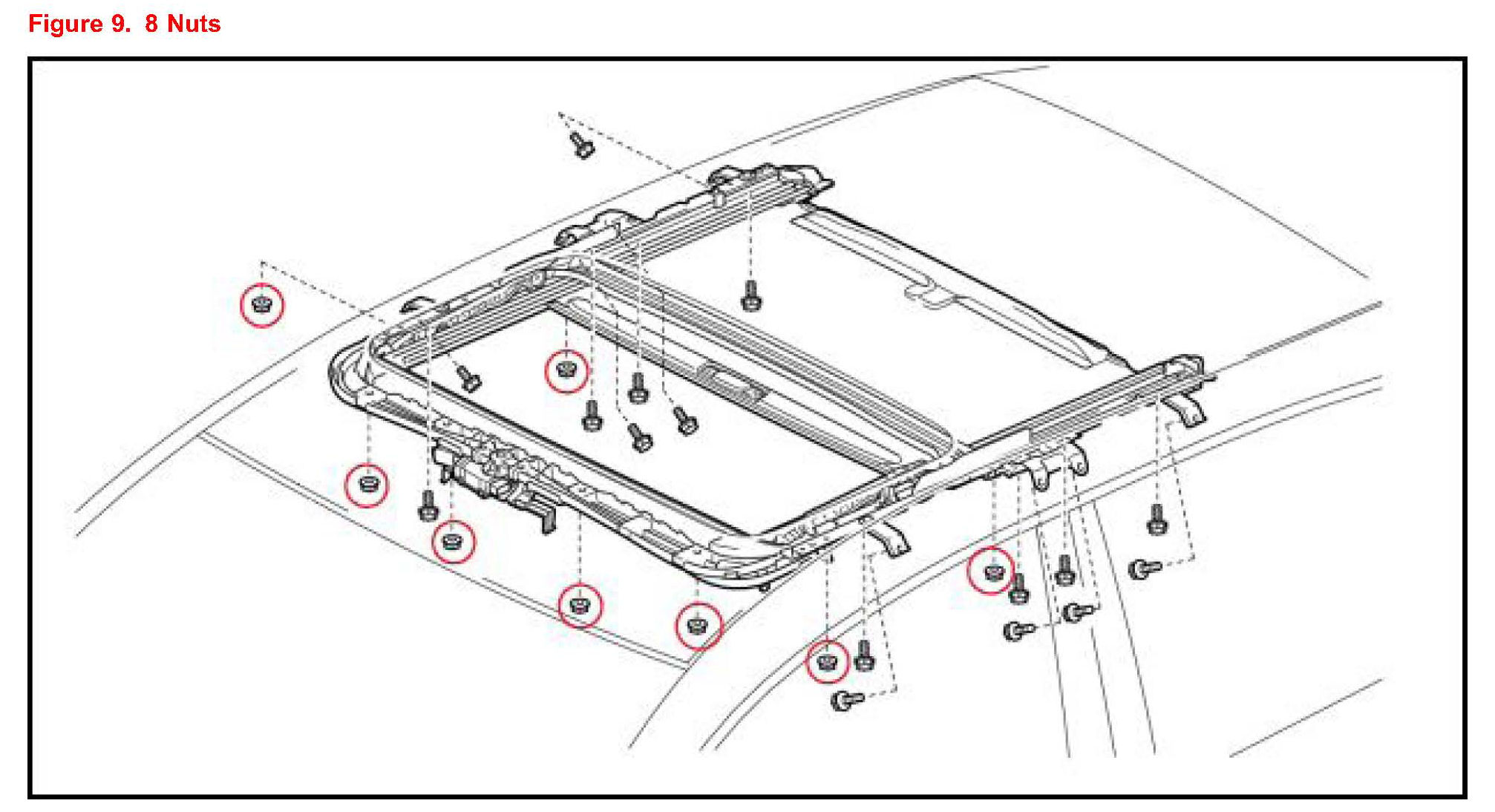 Figure 9. 8 Nuts