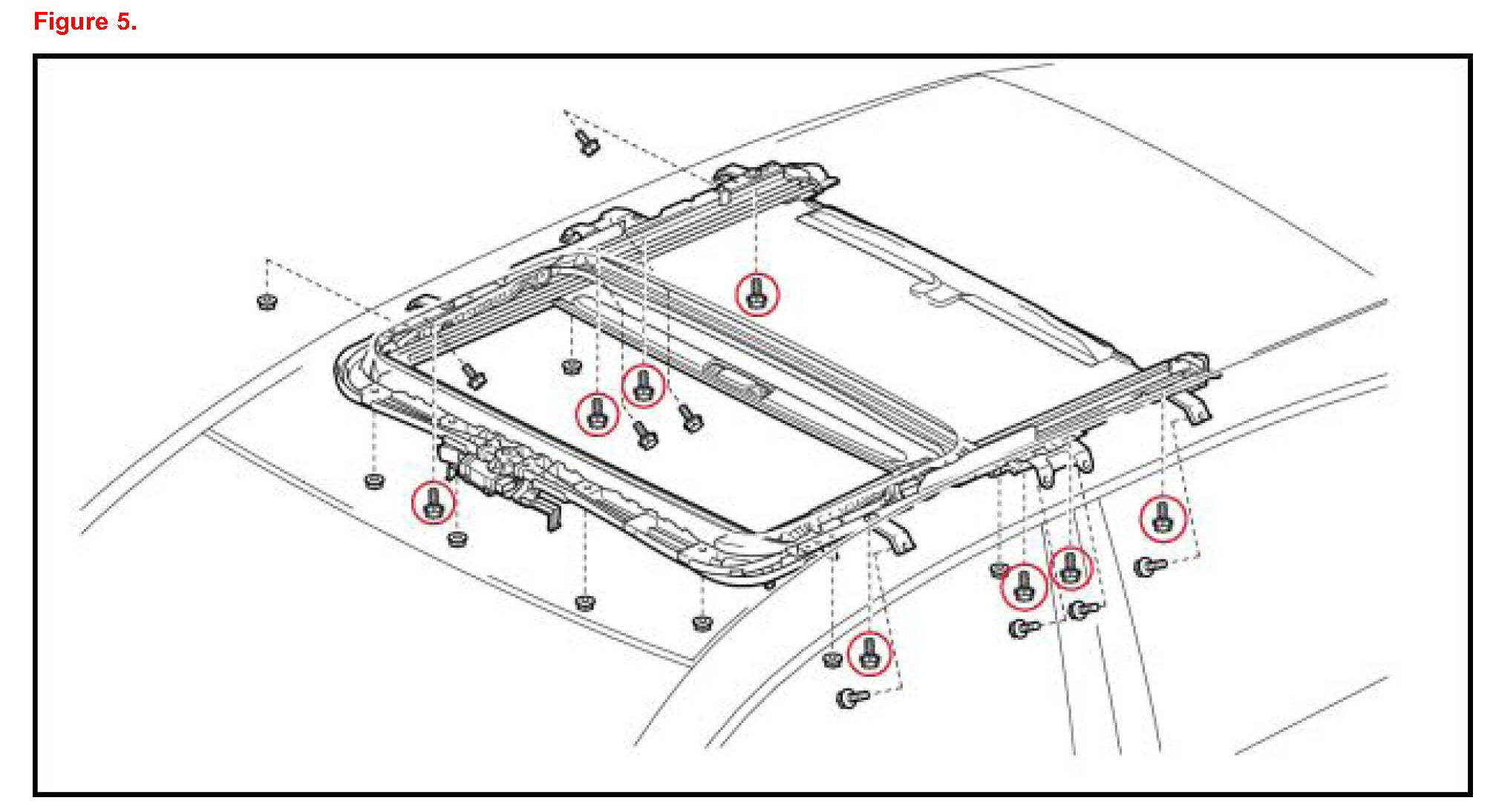 Figure 5.