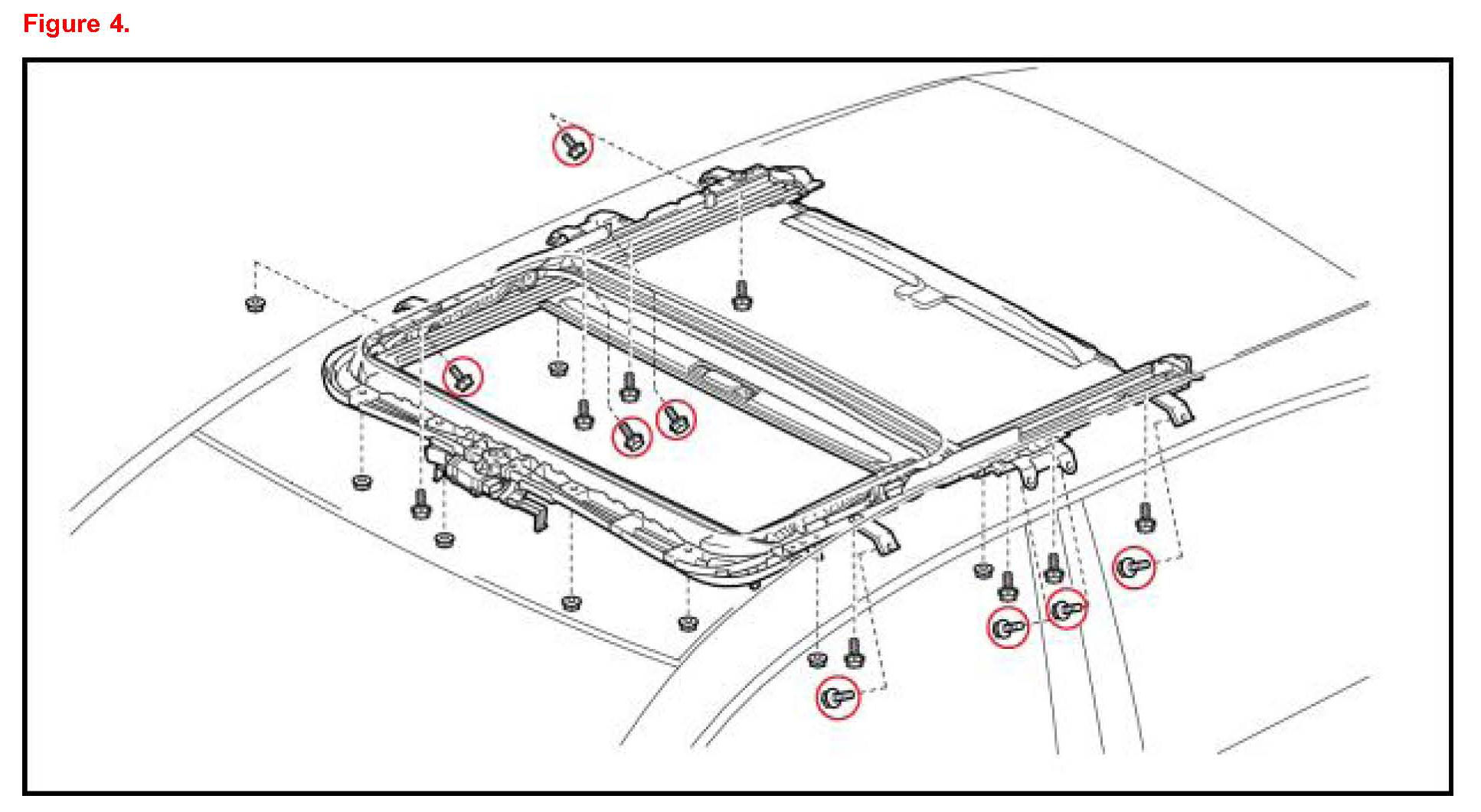 Figure 4.