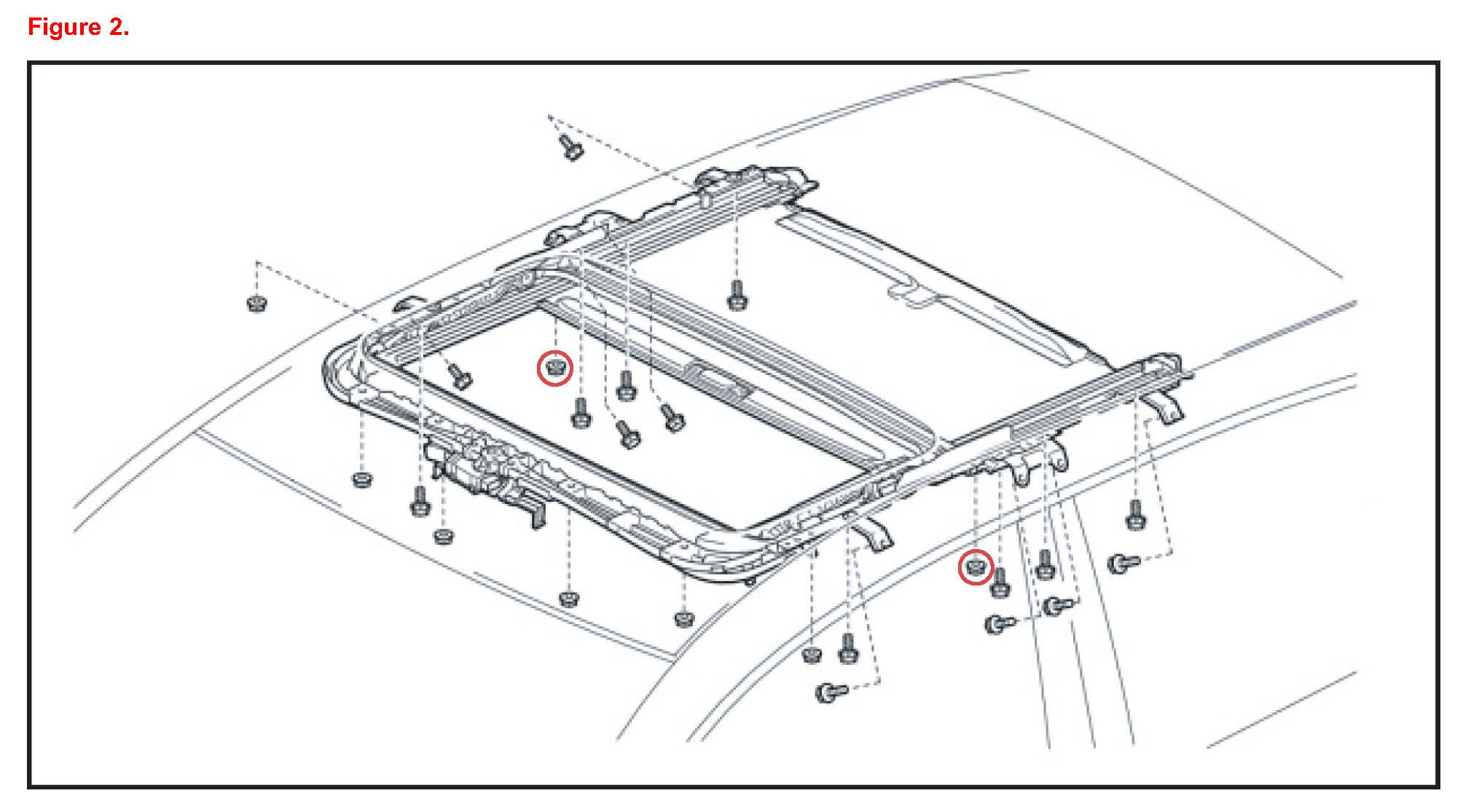 Figure 2.