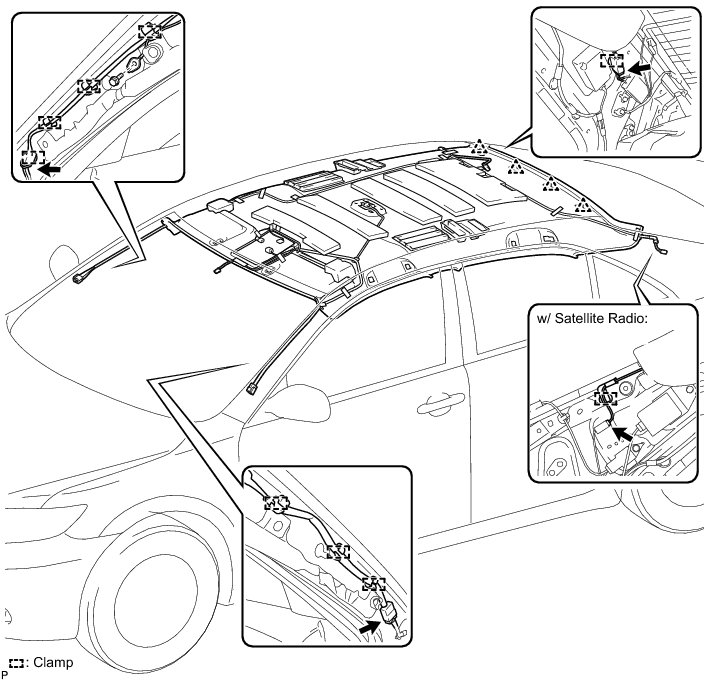 w/ Satellite Radio:

: Clamp

P