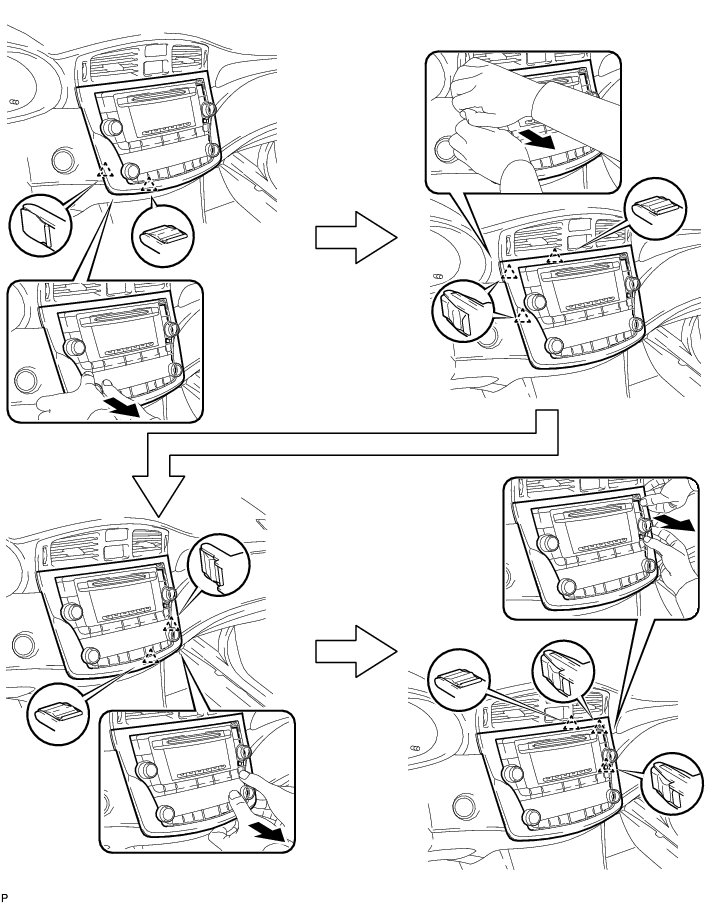 P