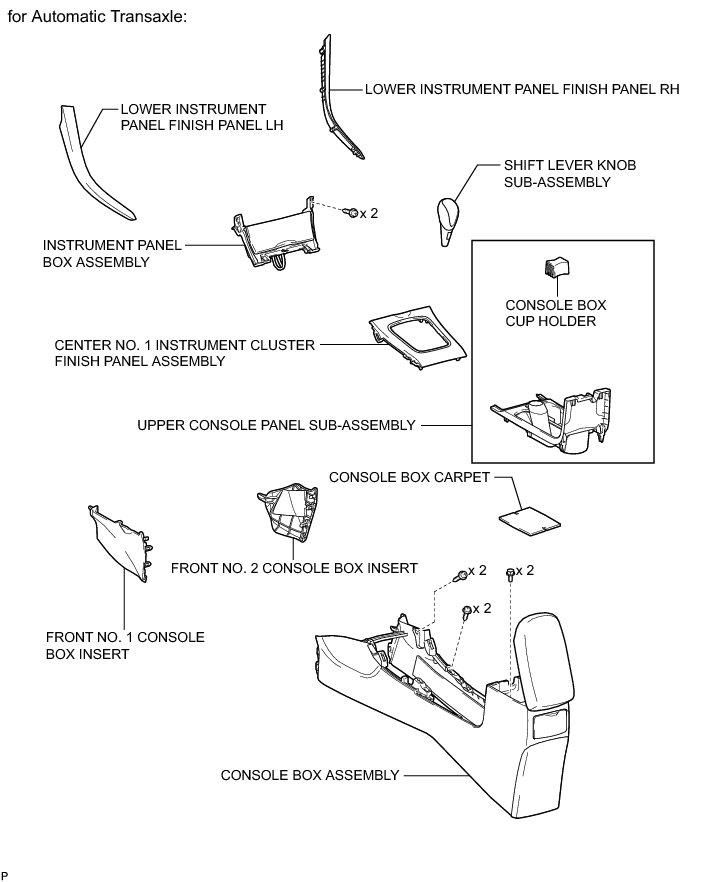 for Automatic Transaxle:

LOWER INSTRUMENT PANEL FINISH PANEL RH

LOWER INSTRUMENT PANEL FINISH PANEL LH

SHIFT LEVER KNOB SUB-ASSEMBLY

x 2

INSTRUMENT PANEL BOX ASSEMBLY

CONSOLE BOX CUP HOLDER

CENTER NO. 1 INSTRUMENT CLUSTER FINISH PANEL ASSEMBLY

UPPER CONSOLE PANEL SUB-ASSEMBLY

CONSOLE BOX CARPET

FRONT NO. 2 CONSOLE BOX INSERT

x 2

x 2

x 2

FRONT NO. 1 CONSOLE BOX INSERT

CONSOLE BOX ASSEMBLY

P