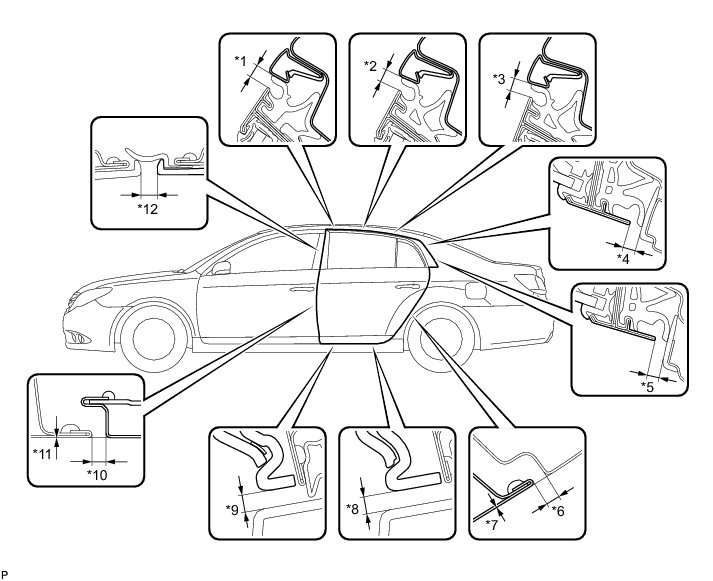 *1

*2

*3

*12

*4

*5

*11

*10

*9

*8

*7

*6

P