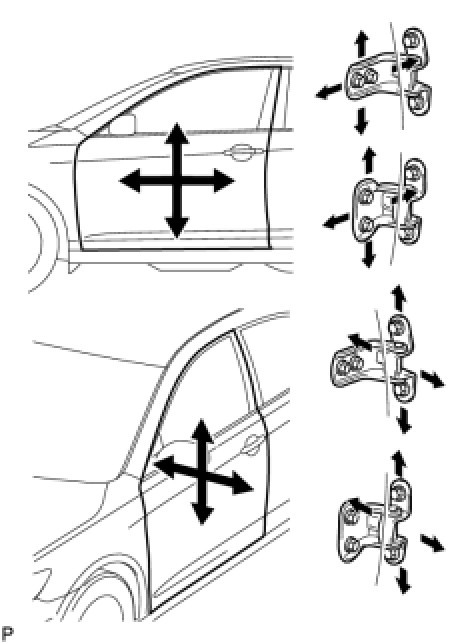 P