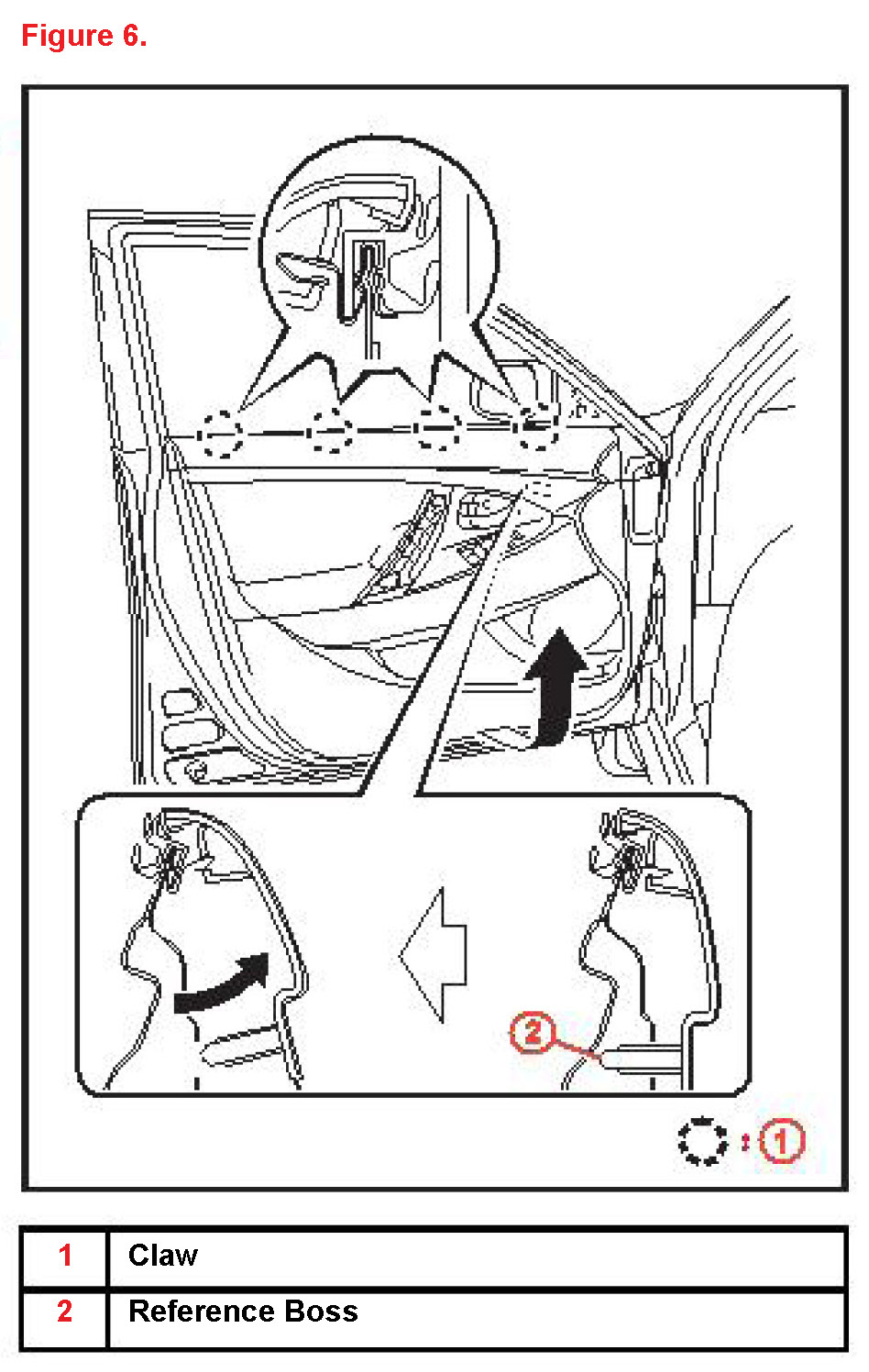 Figure 6.

2

: 1

| 1 | Claw |
|---|---|
| 2 | Reference Boss |