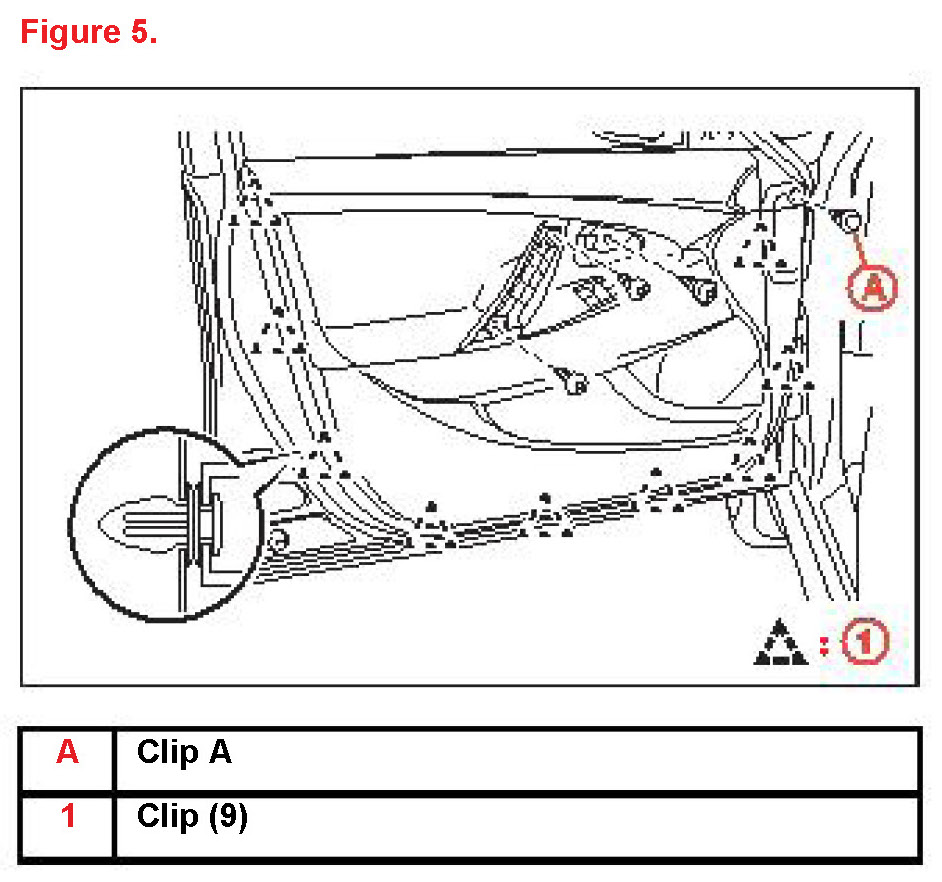 Figure 5.

A

: 1

| A | Clip A |
|---|---|
| 1 | Clip (9) |