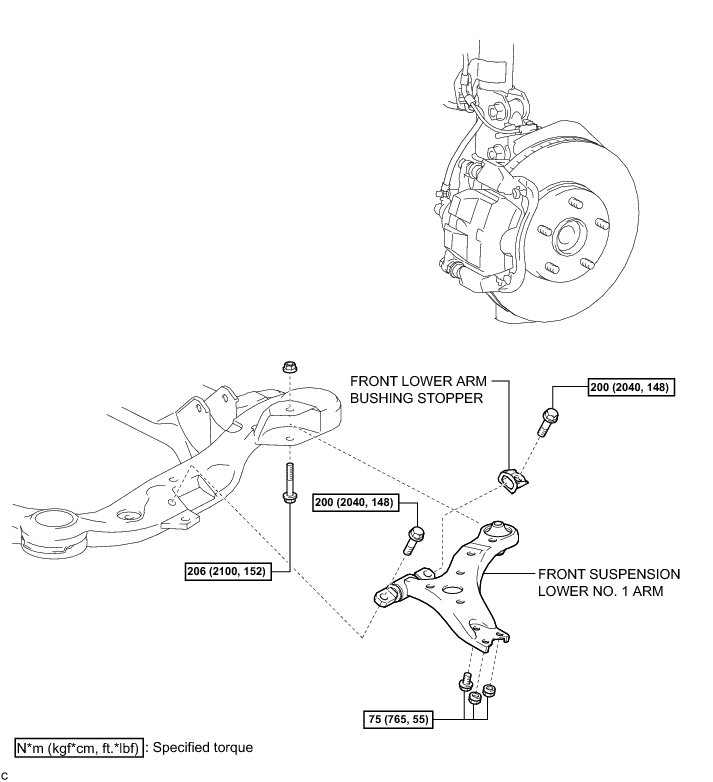 FRONT LOWER ARM BUSHING STOPPER

200 (2040, 148)

200 (2040, 148)

206 (2100, 152)

FRONT SUSPENSION LOWER NO. 1 ARM

75 (765, 55)

N*m (kgf*cm, ft.*lbf) : Specified torque

c