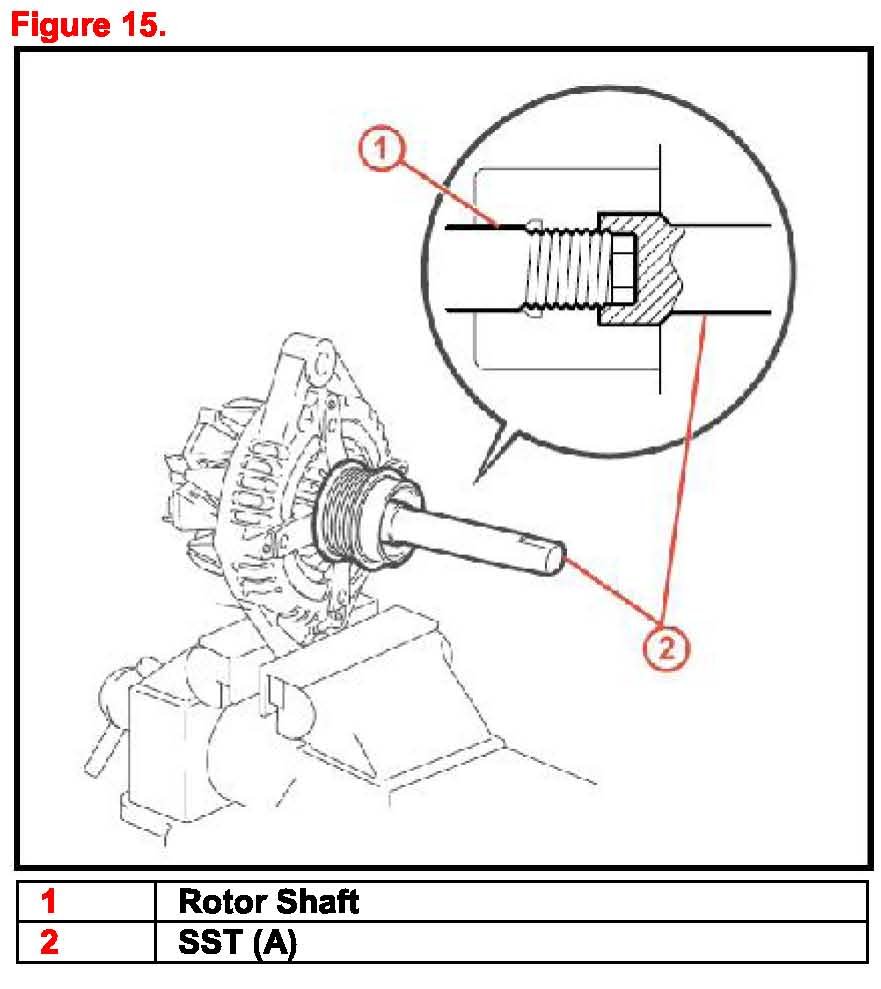 Figure 15.

1

2

| 1 | Rotor Shaft |
|---|---|
| 2 | SST (A) |