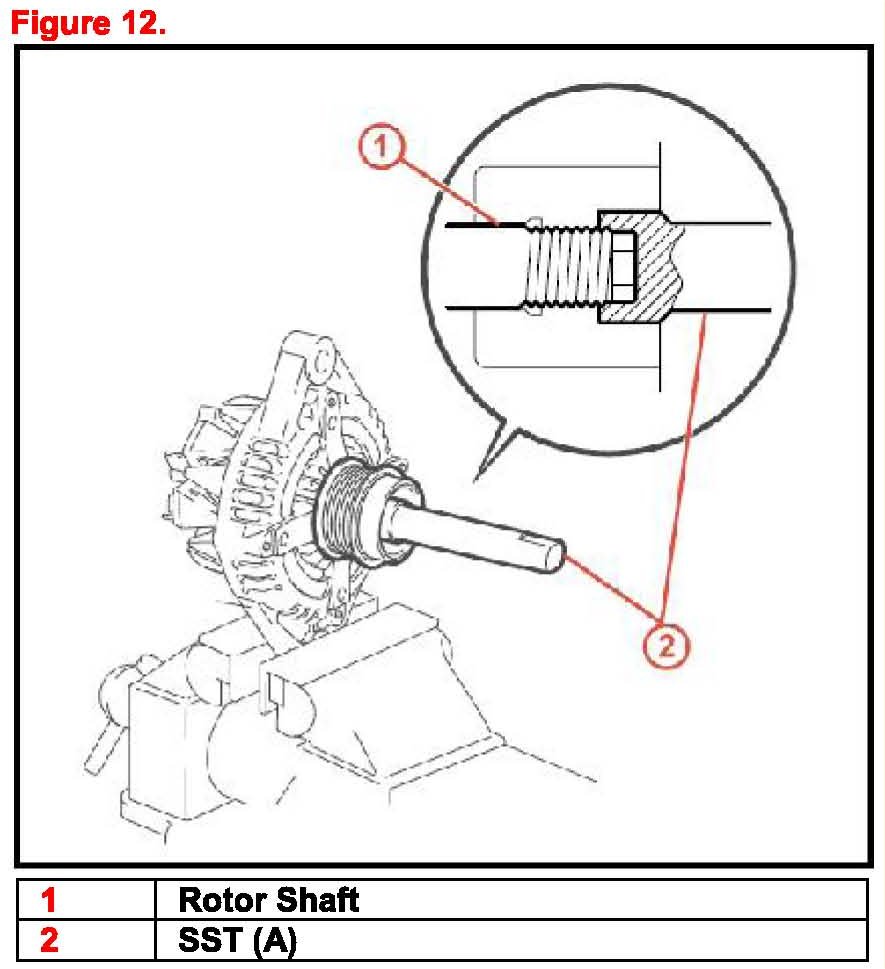 Figure 12.

1

2

| 1 | Rotor Shaft |
|---|---|
| 2 | SST (A) |