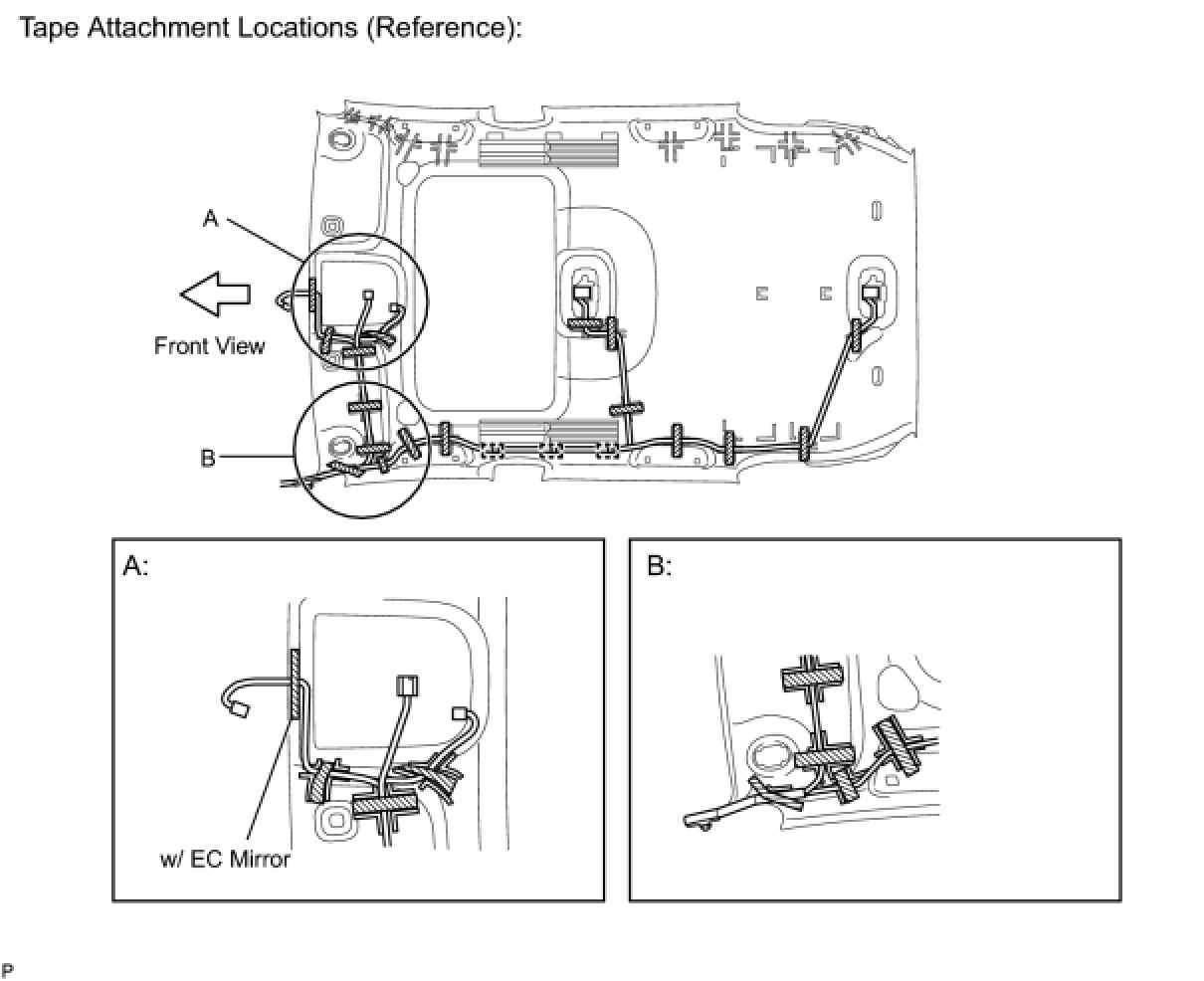 Tape Attachment Locations (Reference):

A

Front View

B

A:

w/ EC Mirror

B:

P